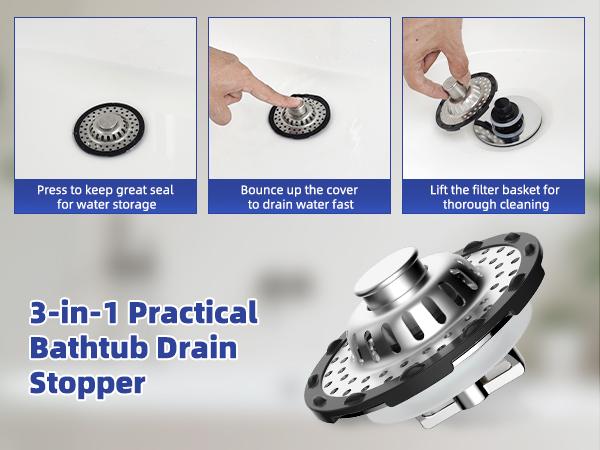 Press to keep great seal for water storage

Bounce up the cover to drain water fast

Lift the filter basket for thorough cleaning

3-in-1 Practical Bathtub Drain Stopper