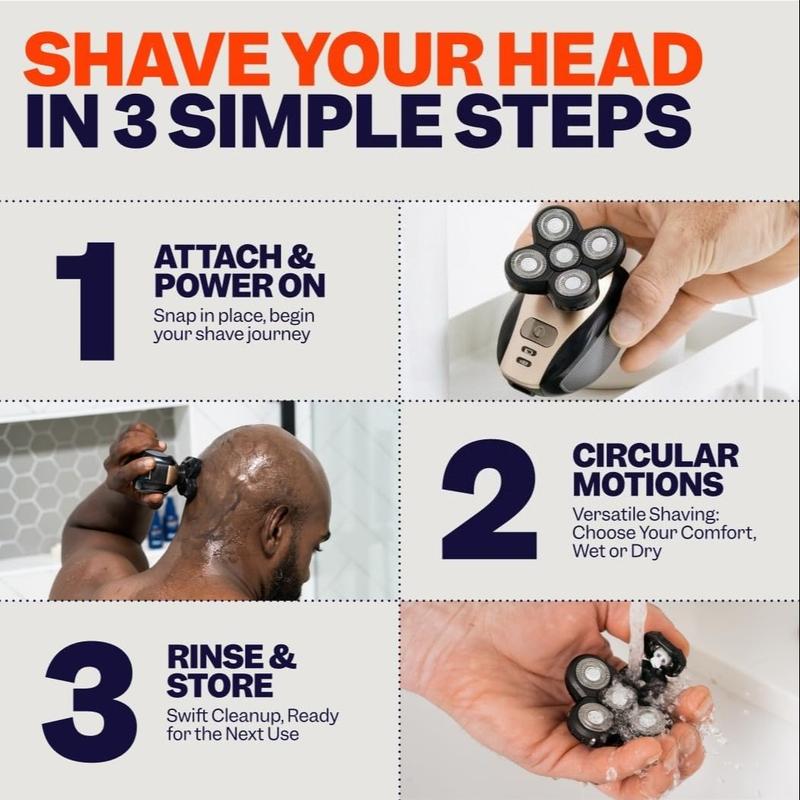 SHAVE YOUR HEAD
IN 3 SIMPLE STEPS

1

ATTACH & POWER ON

Snap in place, begin your shave journey

2

CIRCULAR MOTIONS

Versatile Shaving: Choose Your Comfort, Wet or Dry

3

RINSE & STORE

Swift Cleanup, Ready for the Next Use