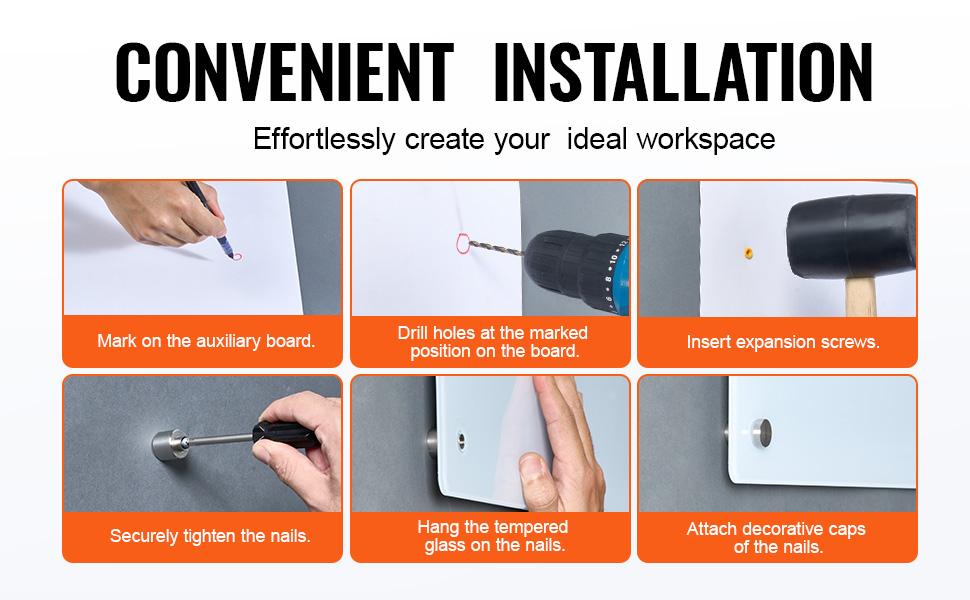 CONVENIENT INSTALLATION

Effortlessly create your ideal workspace

Mark on the auxiliary board.

Drill holes at the marked position on the board.

Insert expansion screws.

Securely tighten the nails.

Hang the tempered glass on the nails.

Attach decorative caps of the nails.