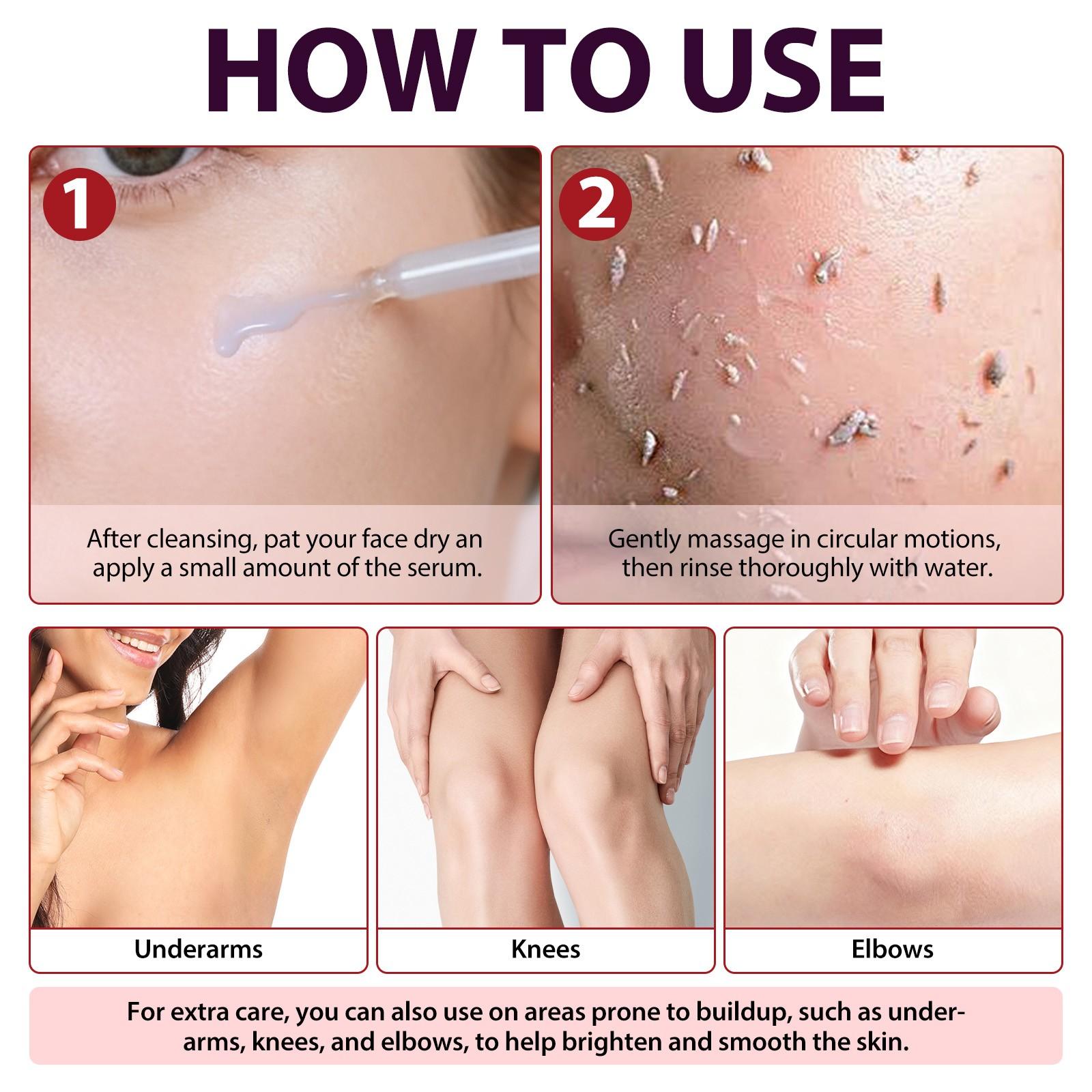 HOW TO USE

1

After cleansing, pat your face dry an apply a small amount of the serum.

2

Gently massage in circular motions, then rinse thoroughly with water.

Underarms

Knees

Elbows

For extra care, you can also use on areas prone to buildup, such as underarms, knees, and elbows, to help brighten and smooth the skin.