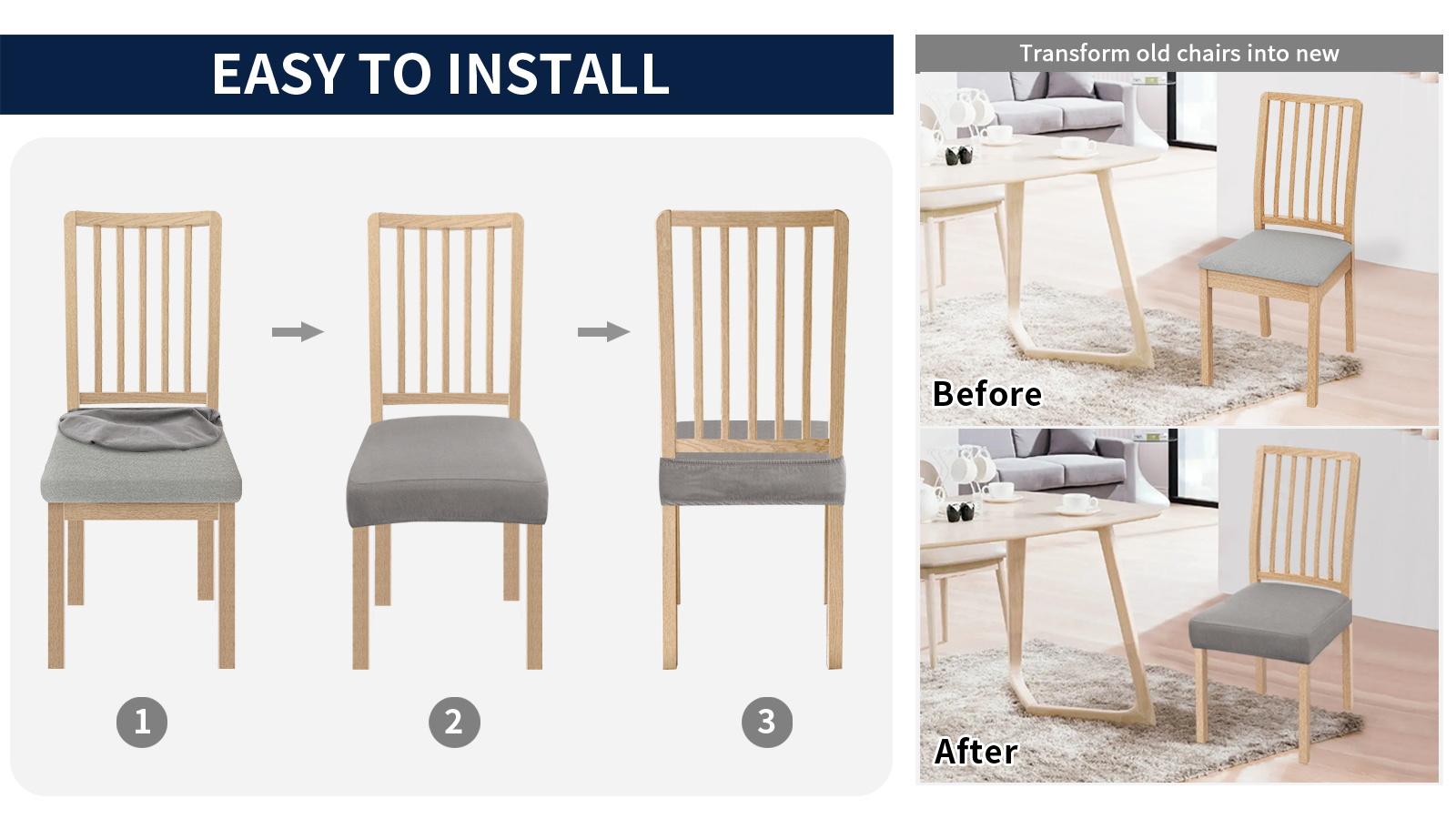 EASY TO INSTALL

1

2

3

Transform old chairs into new

Before

After