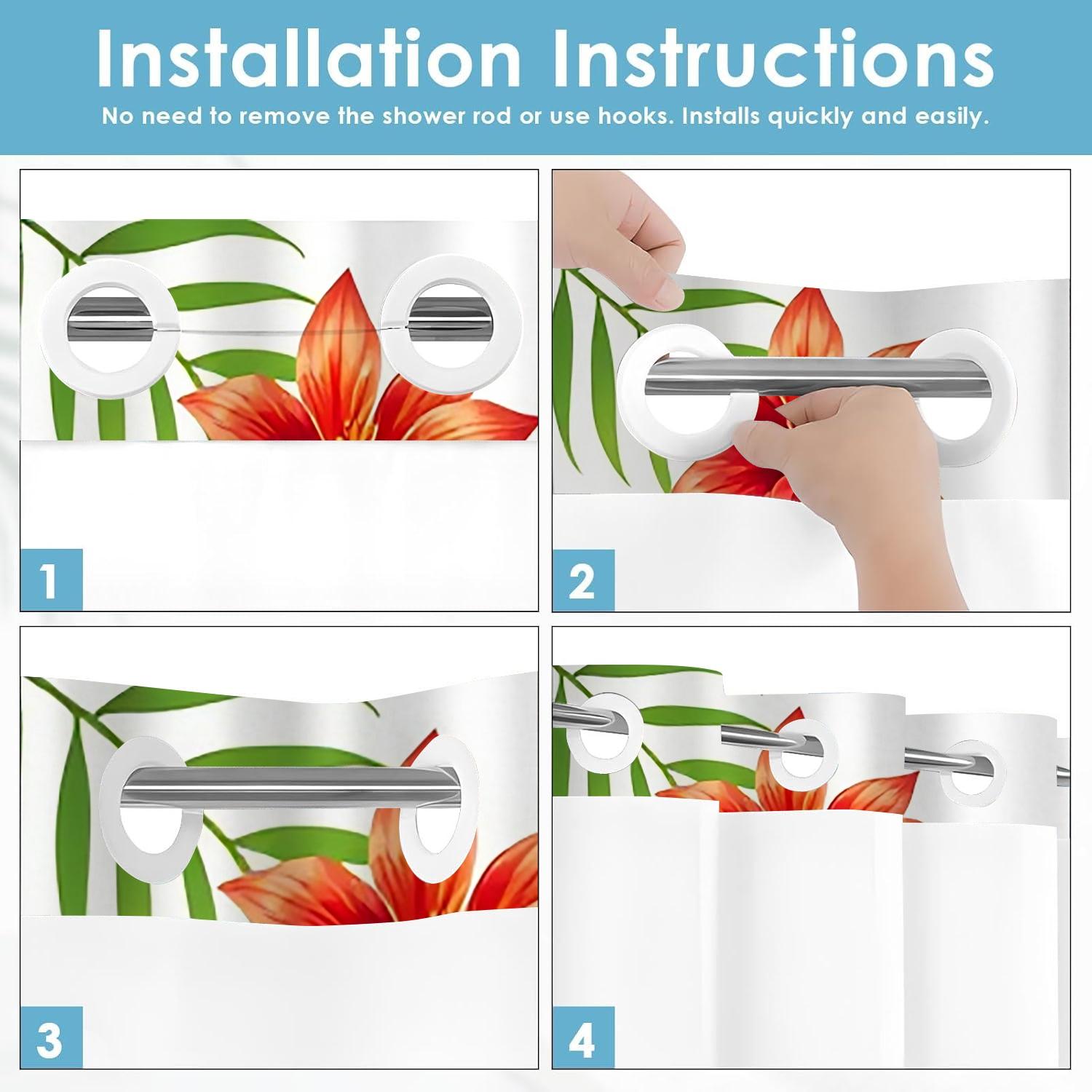 Installation Instructions

No need to remove the shower rod or use hooks. Installs quickly and easily.

1

2

3

4