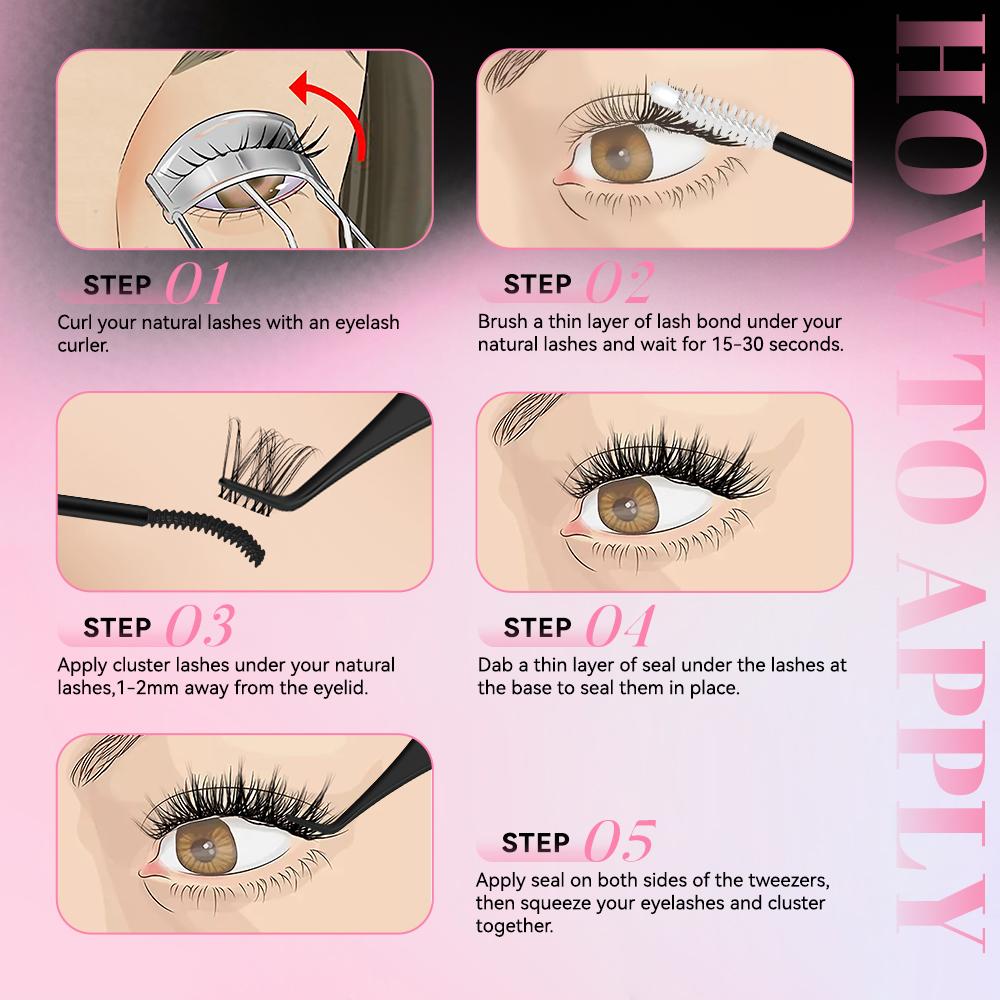 HOW TO APPLY

STEP 01
Curl your natural lashes with an eyelash curler.

STEP 02
Brush a thin layer of lash bond under your natural lashes and wait for 15-30 seconds.

STEP 03
Apply cluster lashes under your natural lashes,1-2mm away from the eyelid.

STEP 04
Dab a thin layer of seal under the lashes at the base to seal them in place.

STEP 05
Apply seal on both sides of the tweezers, then squeeze your eyelashes and cluster together.