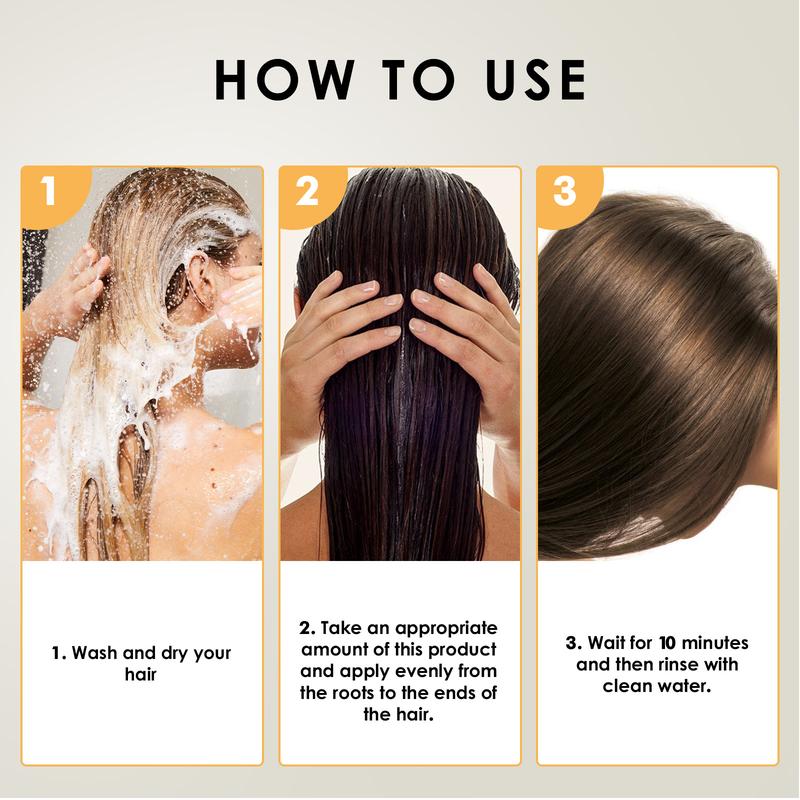 HOW TO USE

1

1. Wash and dry your hair

2

2. Take an appropriate amount of this product and apply evenly from the roots to the ends of the hair.

3

3. Wait for 10 minutes and then rinse with clean water.