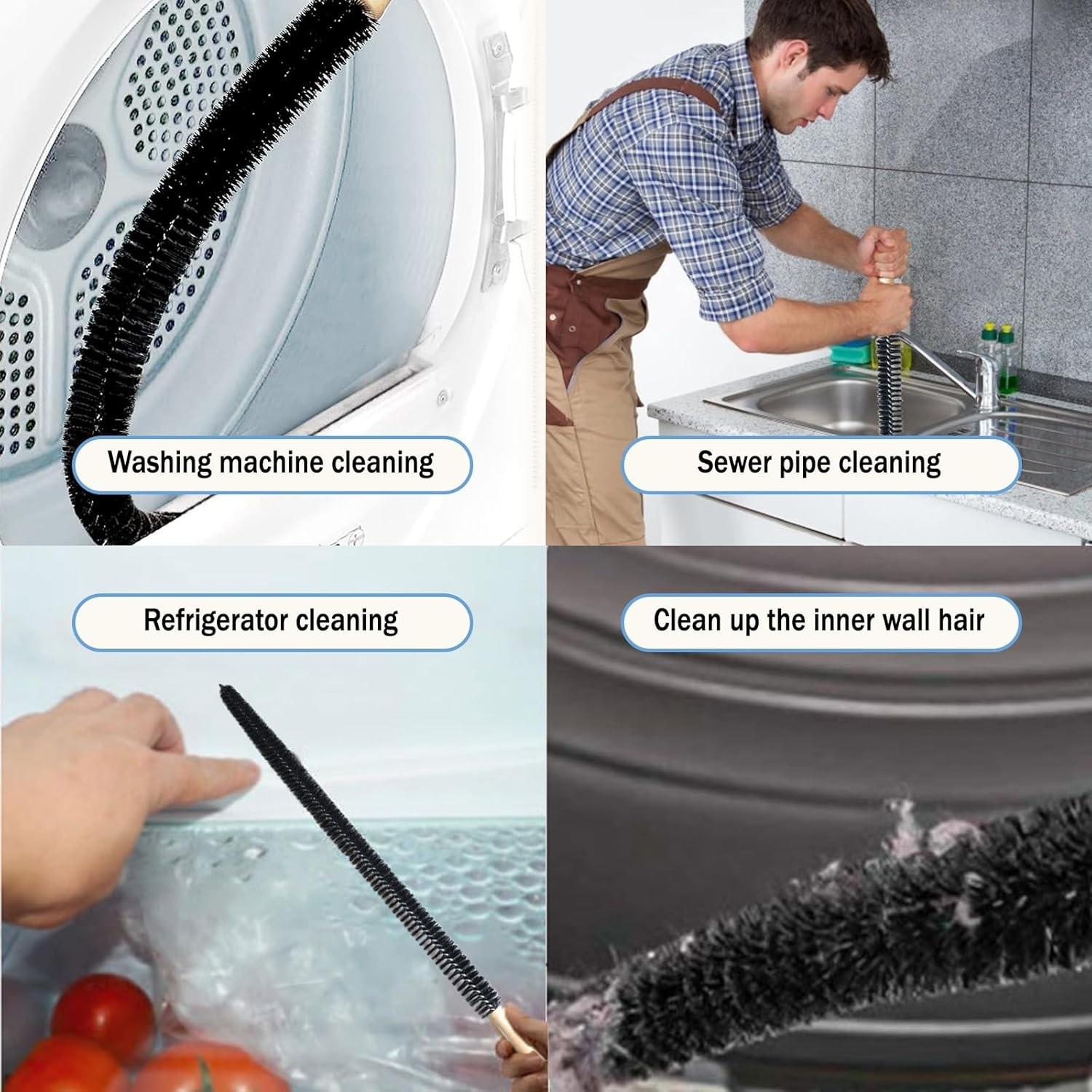 Washing machine cleaning

Sewer pipe cleaning

Refrigerator cleaning

Clean up the inner wall hair