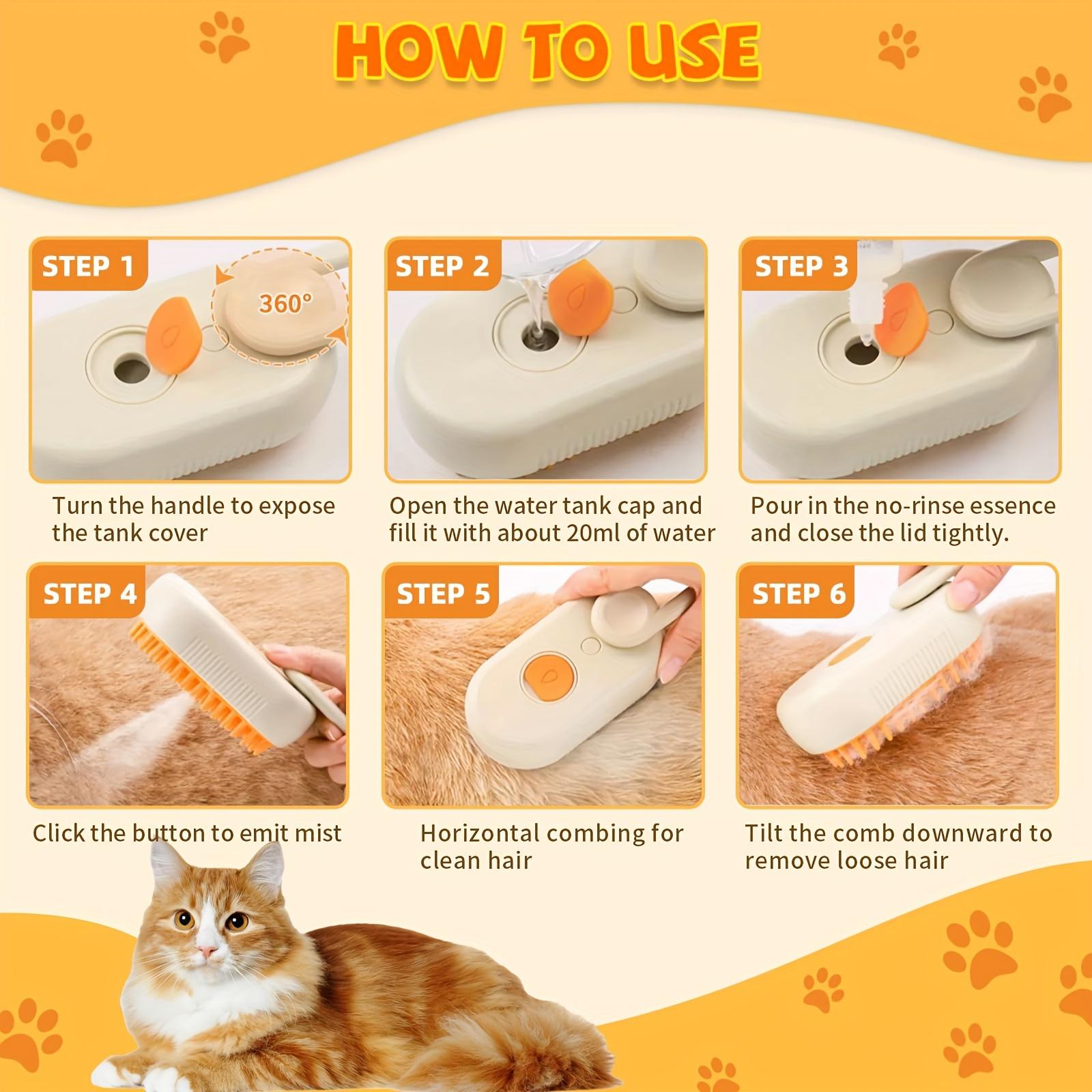 HOW TO USE

STEP 1

360°

Turn the handle to expose the tank cover

STEP 2

Open the water tank cap and fill it with about 20ml of water

STEP 3

Pour in the no-rinse essence and close the lid tightly.

STEP 4

Click the button to emit mist

STEP 5

Horizontal combing for clean hair

STEP 6

Tilt the comb downward to remove loose hair