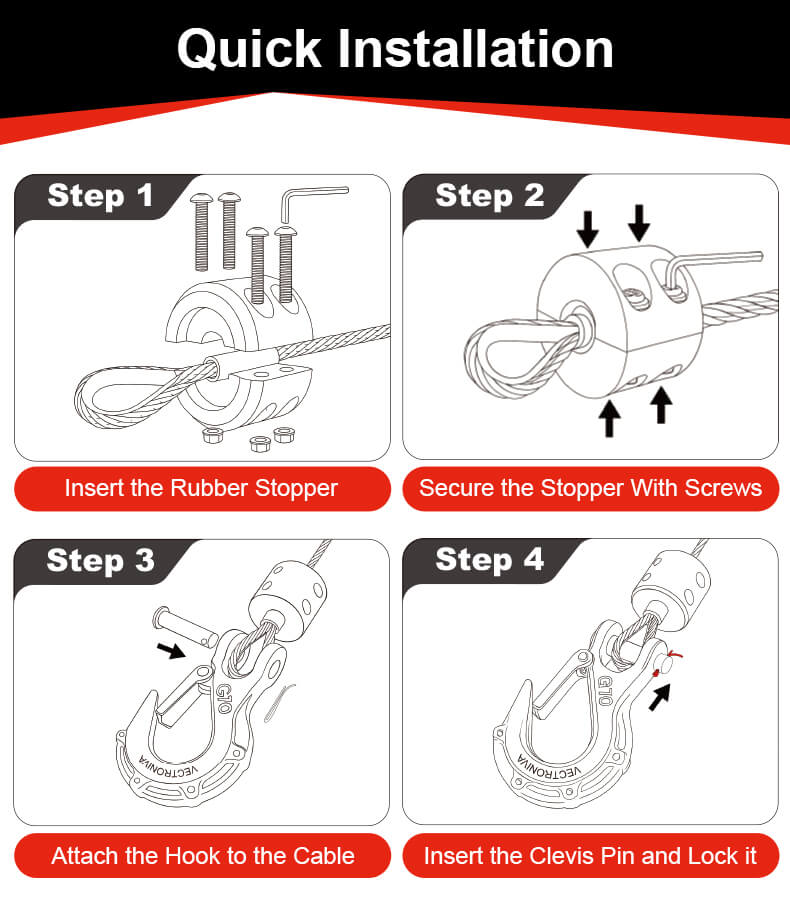 Quick Installation

Step 1

Insert the Rubber Stopper

Step 2

Secure the Stopper With Screws

Step 3

G10

VECTRONIVA

Attach the Hook to the Cable

Step 4

G10

VECTRONIVA

Insert the Clevis Pin and Lock it