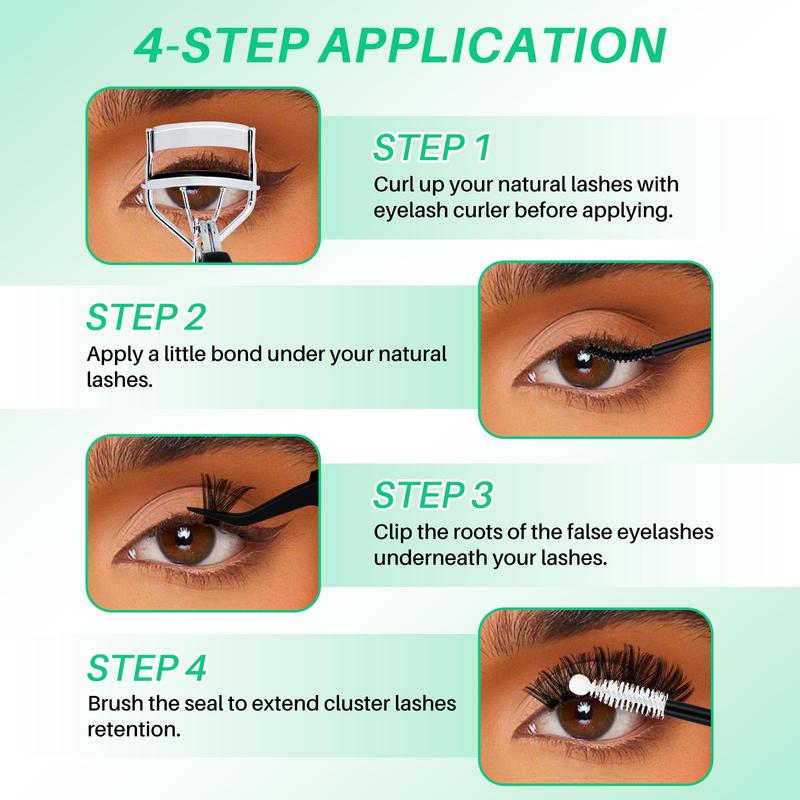 4-STEP APPLICATION

STEP 1
Curl up your natural lashes with eyelash curler before applying.

STEP 2
Apply a little bond under your natural lashes.

STEP 3
Clip the roots of the false eyelashes underneath your lashes.

STEP 4
Brush the seal to extend cluster lashes retention.