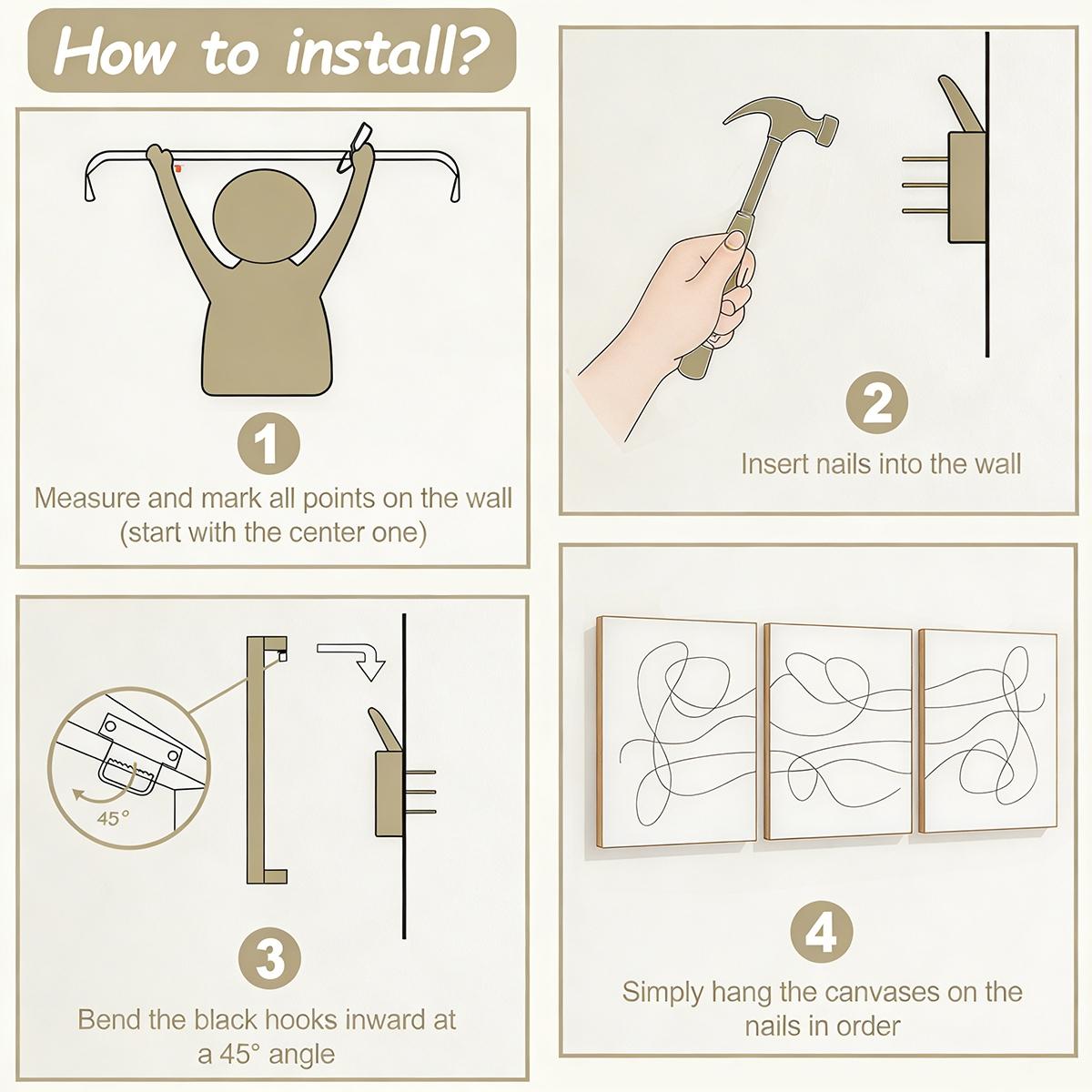 How to install?

1
Measure and mark all points on the wall (start with the center one)

2
Insert nails into the wall

45°

3
Bend the black hooks inward at a 45° angle

4
Simply hang the canvases on the nails in order