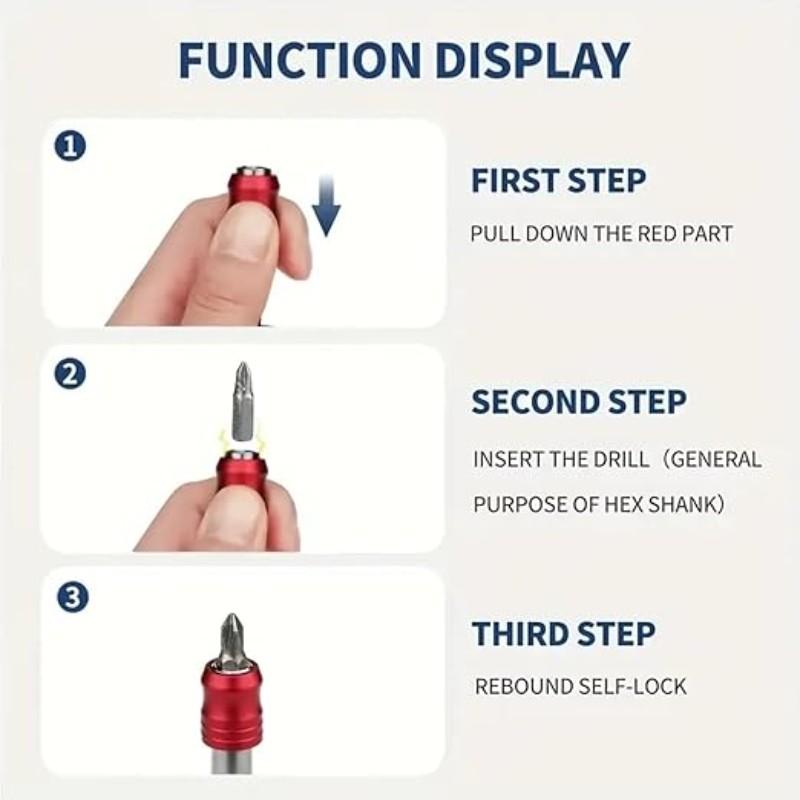 FUNCTION DISPLAY

1

FIRST STEP

PULL DOWN THE RED PART

2

SECOND STEP

INSERT THE DRILL（GENERAL PURPOSE OF HEX SHANK）

3

THIRD STEP

REBOUND SELF-LOCK