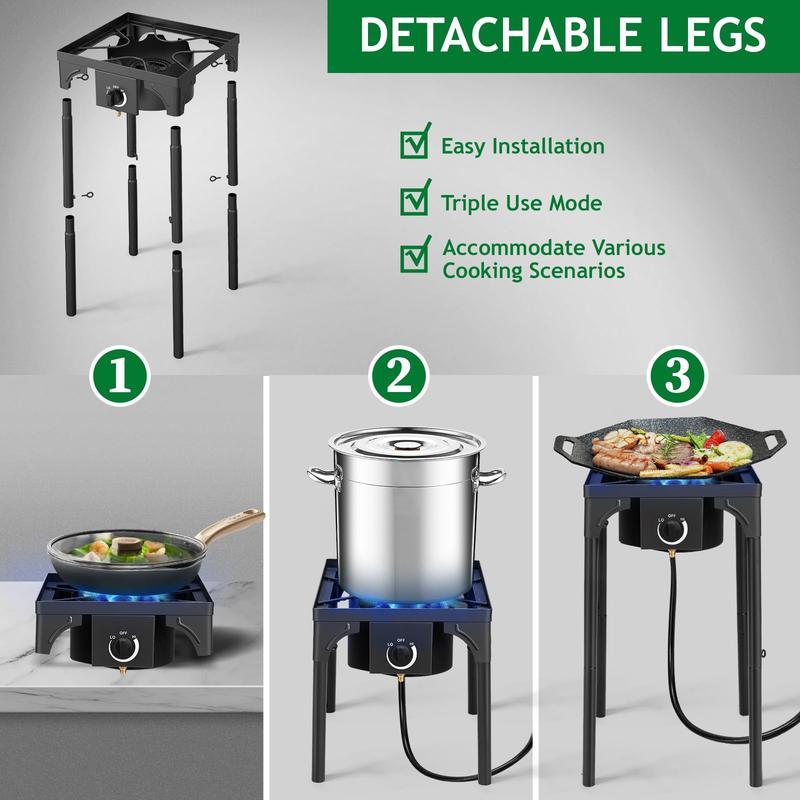 DETACHABLE LEGS

Easy Installation

Triple Use Mode

Accommodate Various Cooking Scenarios

1

2

3

LO OFF HI

LO OFF HI

LO OFF HI