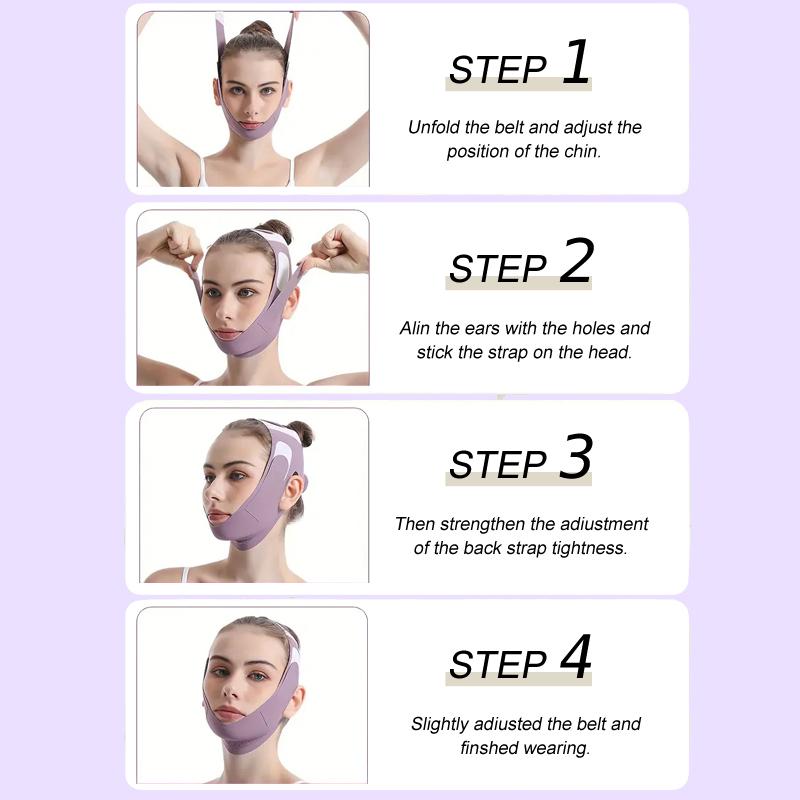 STEP 1

Unfold the belt and adjust the position of the chin.

STEP 2

Alin the ears with the holes and stick the strap on the head.

STEP 3

Then strengthen the adiustment of the back strap tightness.

STEP 4

Slightly adiusted the belt and finshed wearing.