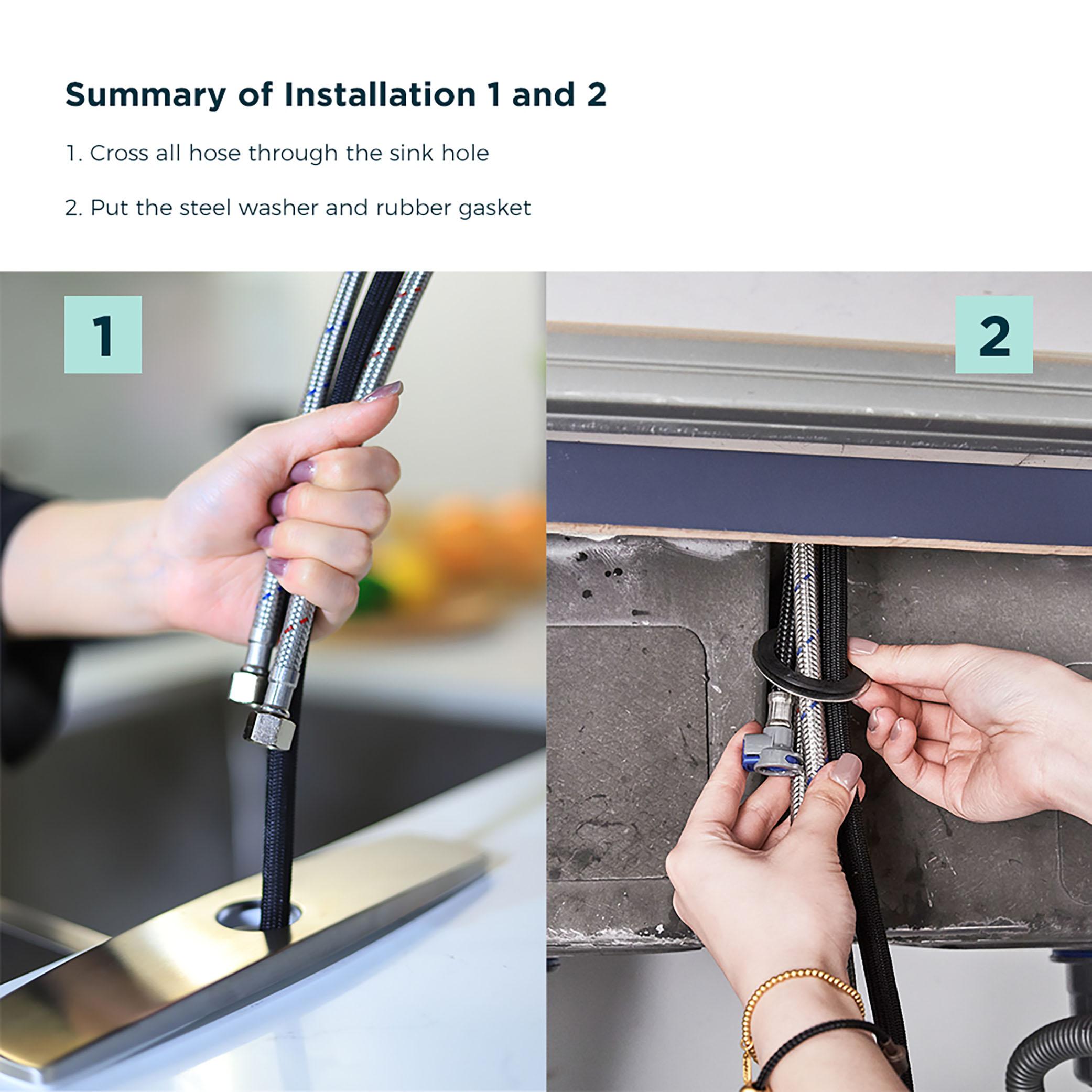 Summary of Installation 1 and 2

1. Cross all hose through the sink hole

2. Put the steel washer and rubber gasket

1

2