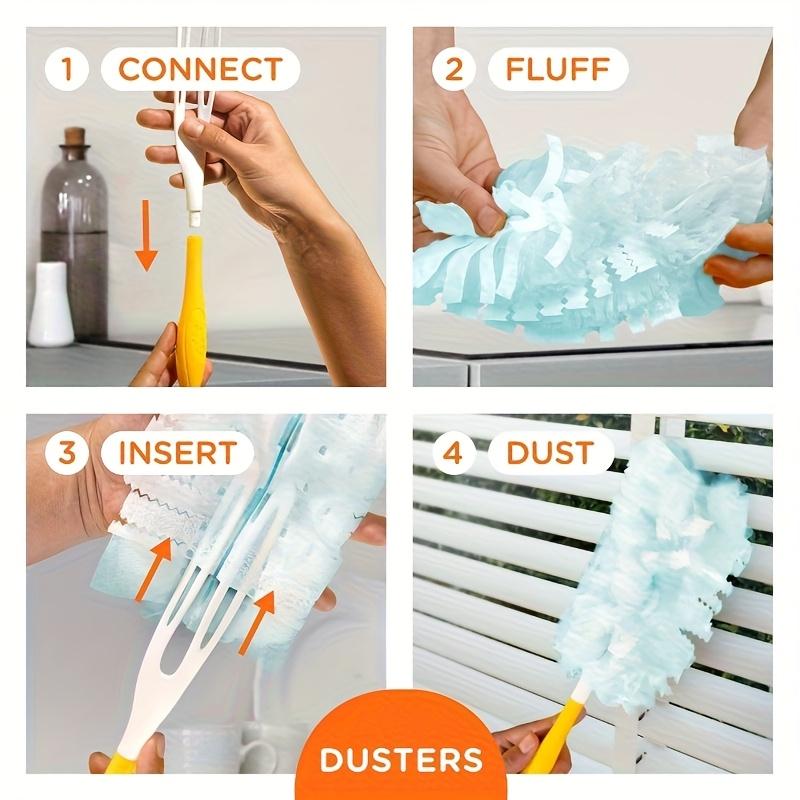 1 CONNECT

2 FLUFF

3 INSERT

4 DUST

DUSTERS