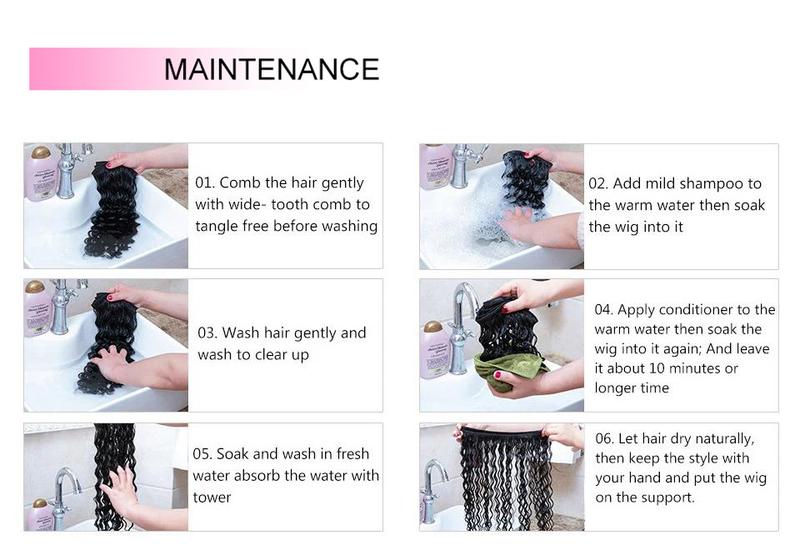 MAINTENANCE

01. Comb the hair gently with wide- tooth comb to tangle free before washing

02. Add mild shampoo to the warm water then soak the wig into it

03. Wash hair gently and wash to clear up

04. Apply conditioner to the warm water then soak the wig into it again; And leave it about 10 minutes or longer time

05. Soak and wash in fresh water absorb the water with tower

06. Let hair dry naturally, then keep the style with your hand and put the wig on the support.