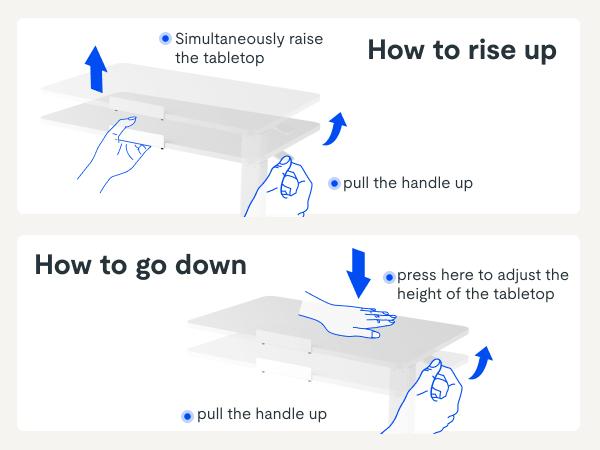 Simultaneously raise the tabletop

How to rise up

pull the handle up

How to go down

press here to adjust the height of the tabletop

pull the handle up