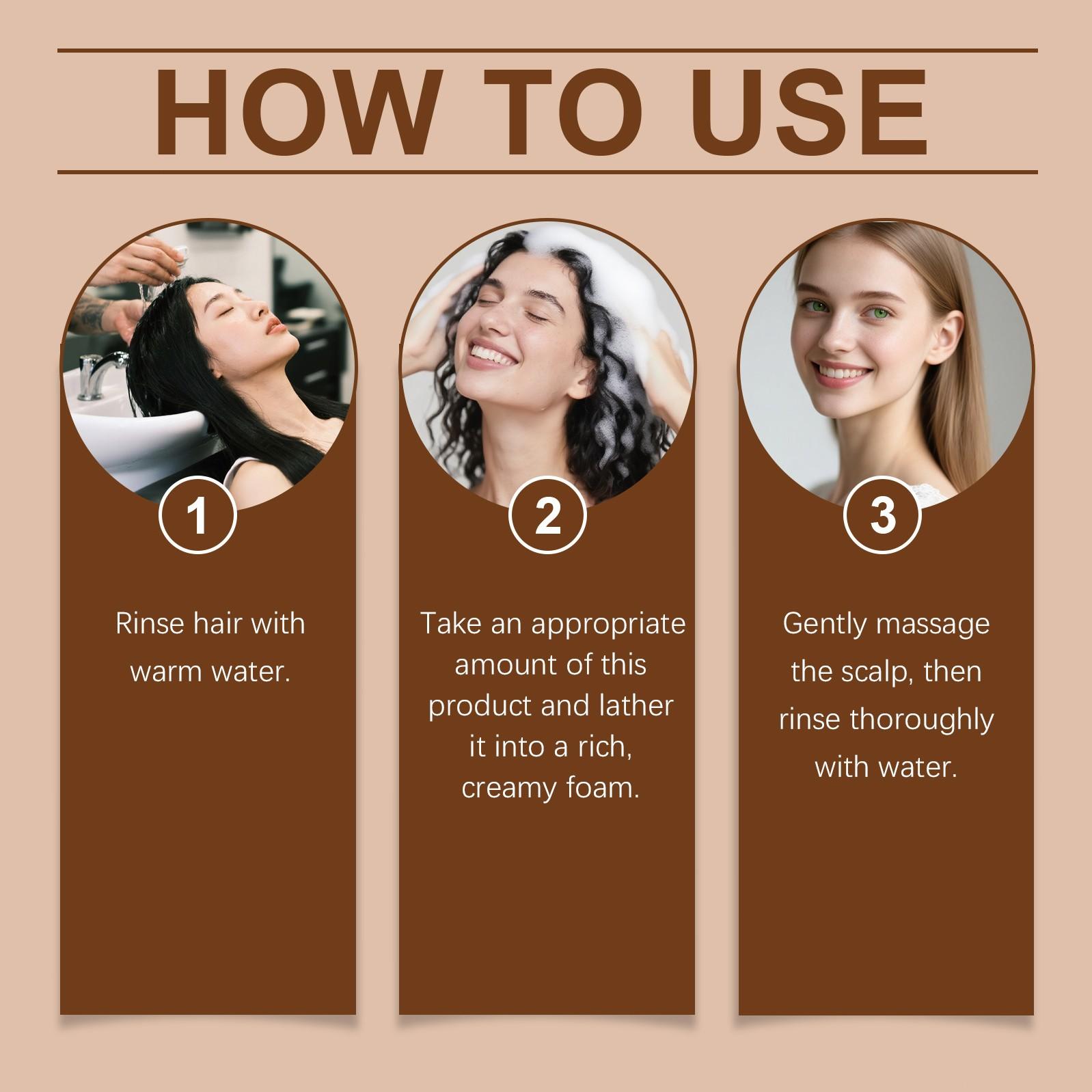 HOW TO USE

1

Rinse hair with warm water.

2

Take an appropriate amount of this product and lather it into a rich, creamy foam.

3

Gently massage the scalp, then rinse thoroughly with water.