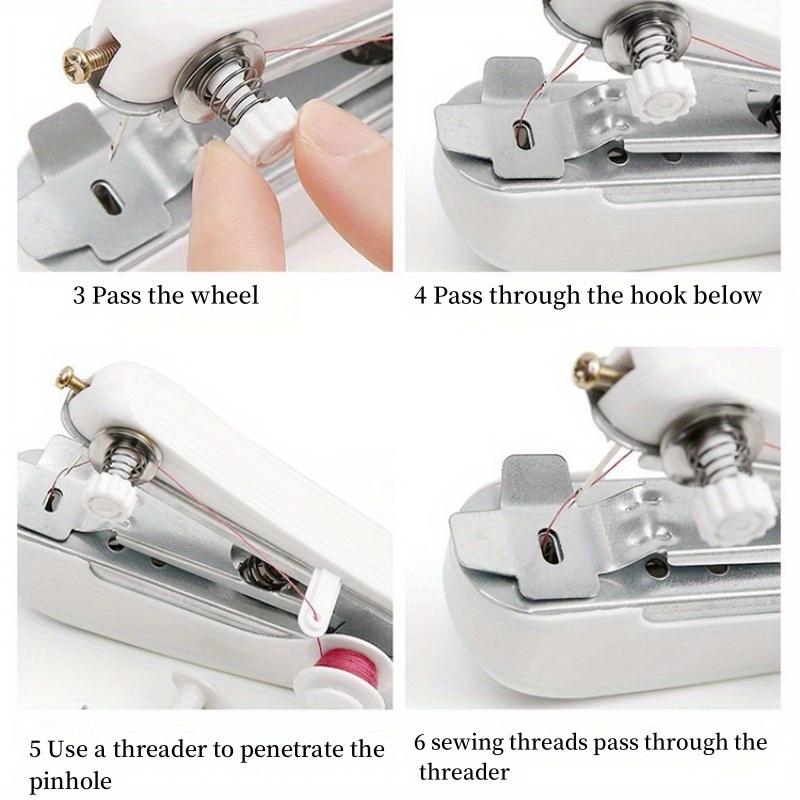 3 Pass the wheel

4 Pass through the hook below

5 Use a threader to penetrate the pinhole

6 sewing threads pass through the threader