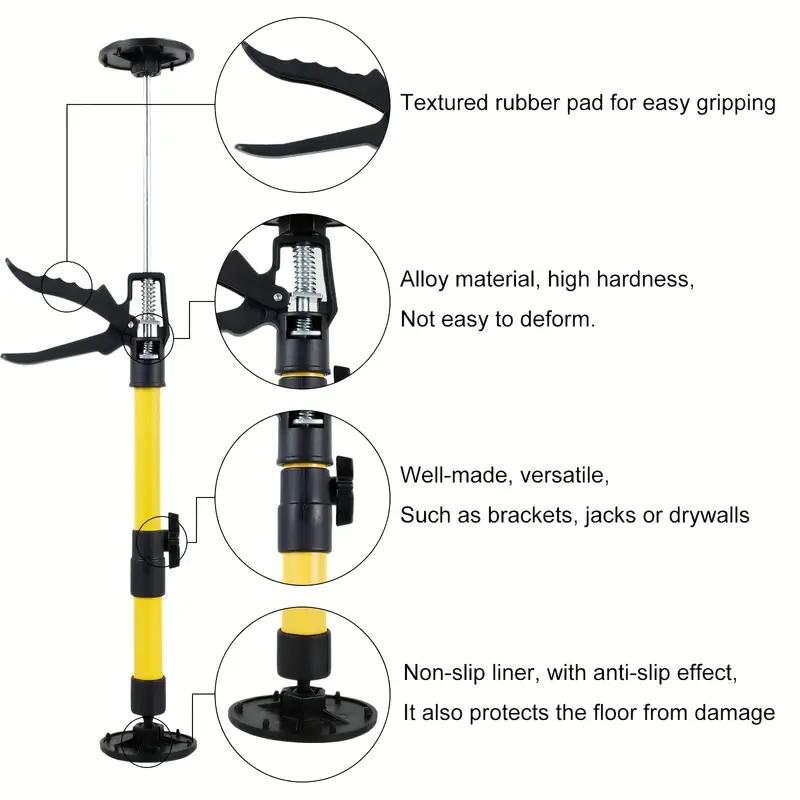 Textured rubber pad for easy gripping

Alloy material, high hardness,
Not easy to deform.

Well-made, versatile,
Such as brackets, jacks or drywalls

Non-slip liner, with anti-slip effect,
It also protects the floor from damage