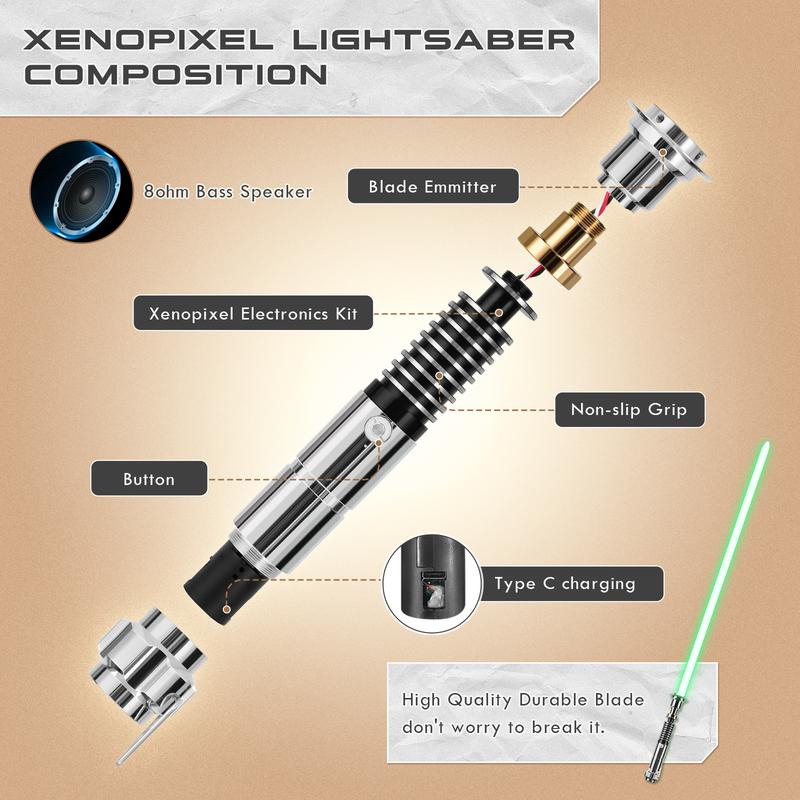 XENOPIXEL LIGHTSABER COMPOSITION

8ohm Bass Speaker

Blade Emmitter

Xenopixel Electronics Kit

Non-slip Grip

Button

Type C charging

High Quality Durable Blade don't worry to break it.