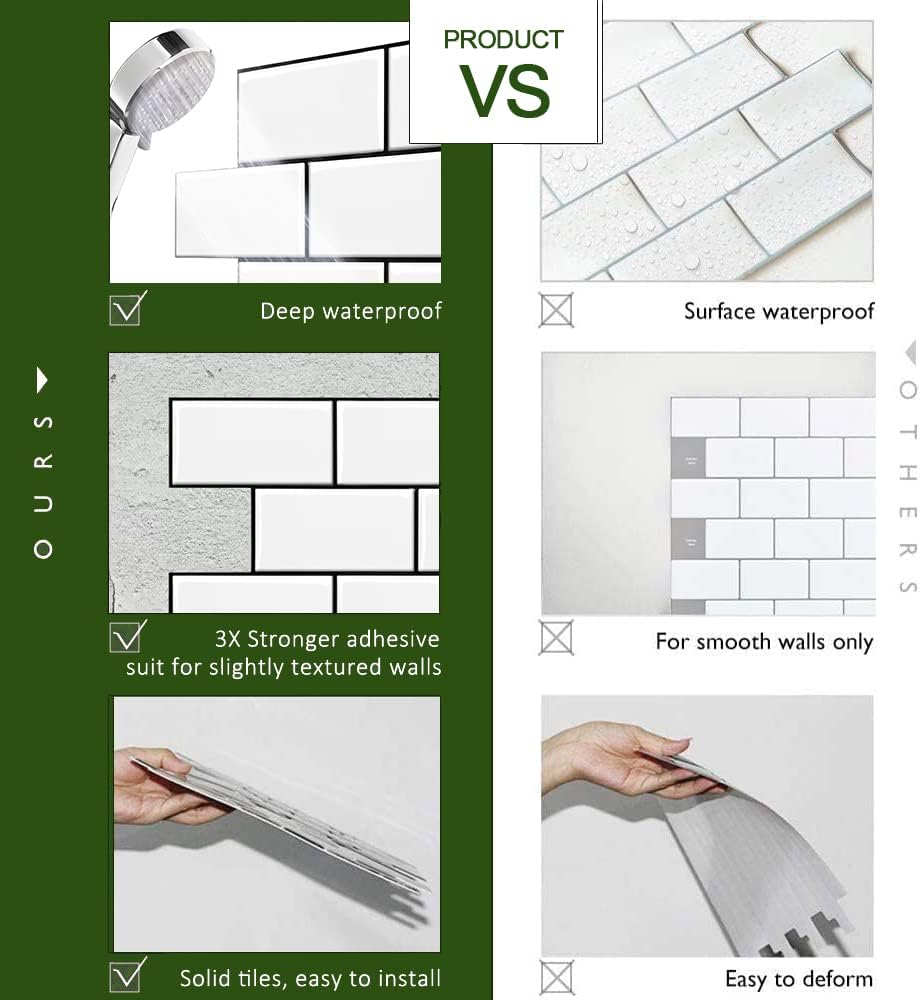 PRODUCT
VS

OURS

Deep waterproof

3X Stronger adhesive
suit for slightly textured walls

Solid tiles, easy to install

OTHERS

Surface waterproof

For smooth walls only

Easy to deform