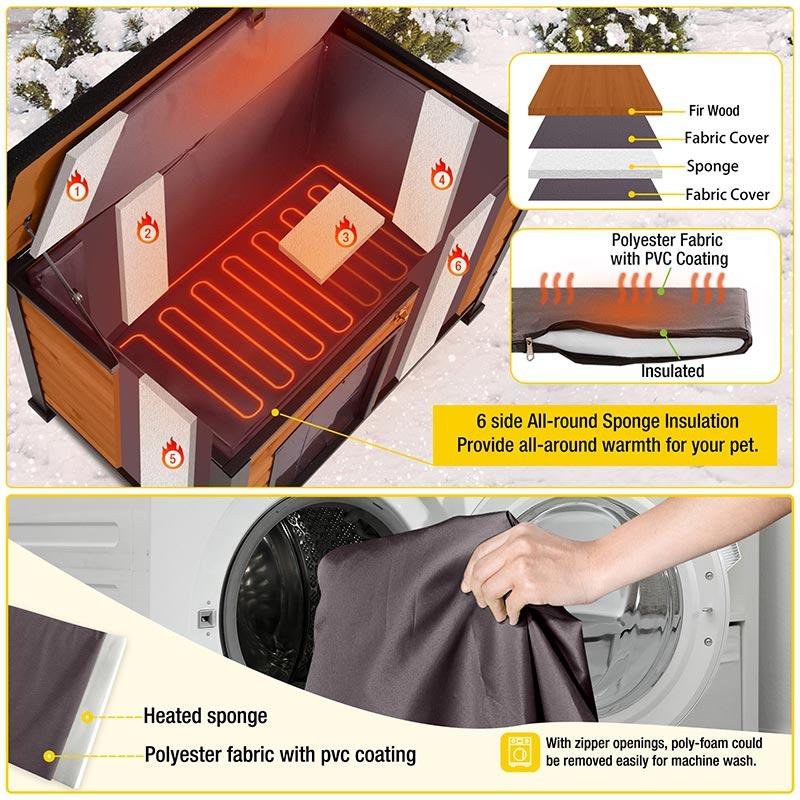 1
2
3
4
5
6

Fir Wood
Fabric Cover
Sponge
Fabric Cover

Polyester Fabric with PVC Coating

Insulated

6 side All-round Sponge Insulation
Provide all-around warmth for your pet.

Heated sponge
Polyester fabric with pvc coating

With zipper openings, poly-foam could be removed easily for machine wash.