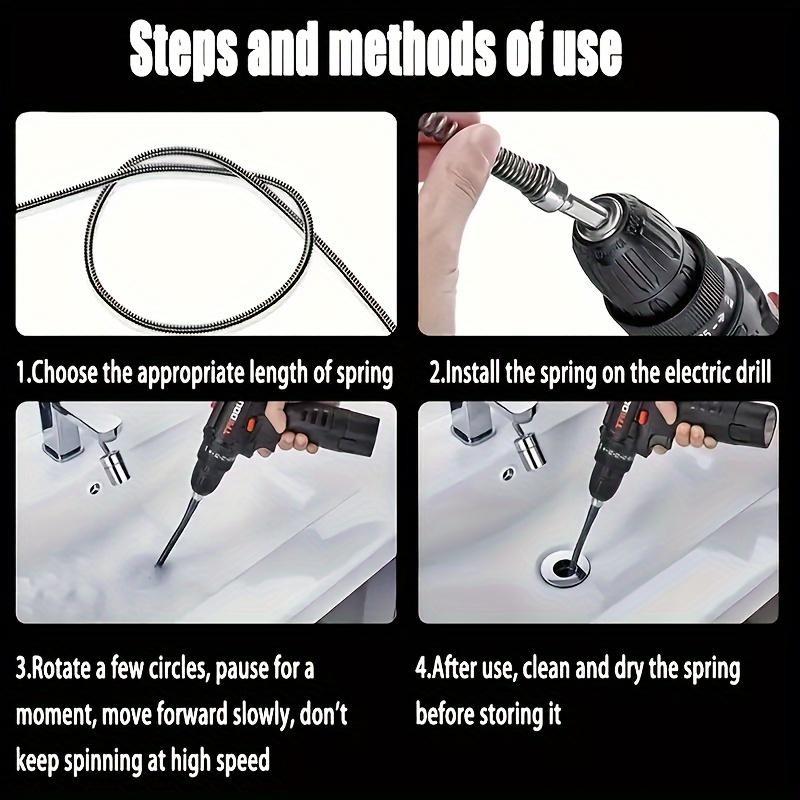 Steps and methods of use

1.Choose the appropriate length of spring

2.Install the spring on the electric drill

3.Rotate a few circles, pause for a moment, move forward slowly, don't keep spinning at high speed

4.After use, clean and dry the spring before storing it