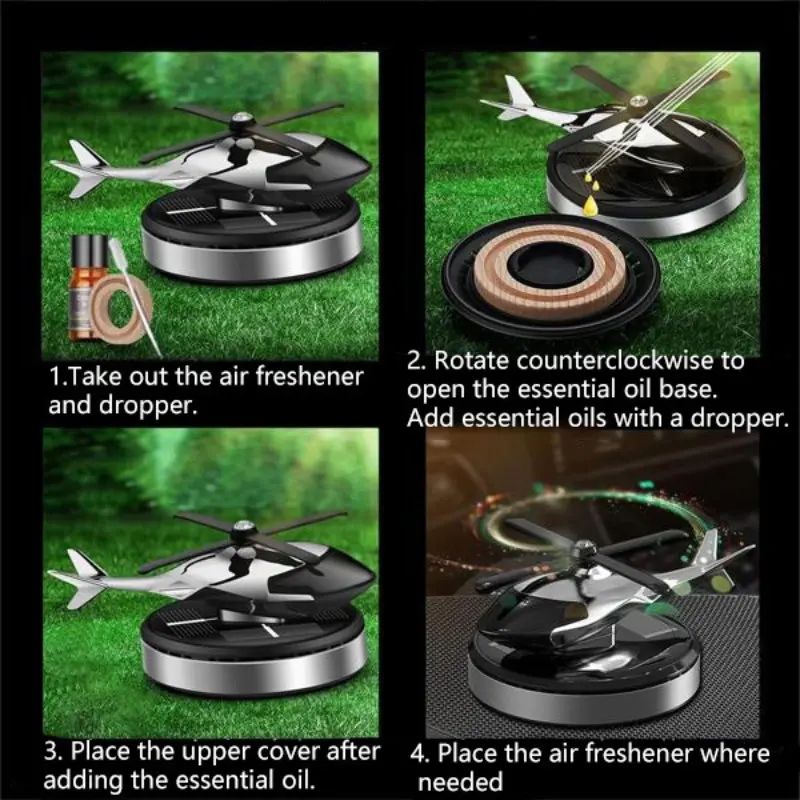 1.Take out the air freshener and dropper.

2. Rotate counterclockwise to open the essential oil base. Add essential oils with a dropper.

3. Place the upper cover after adding the essential oil.

4. Place the air freshener where needed