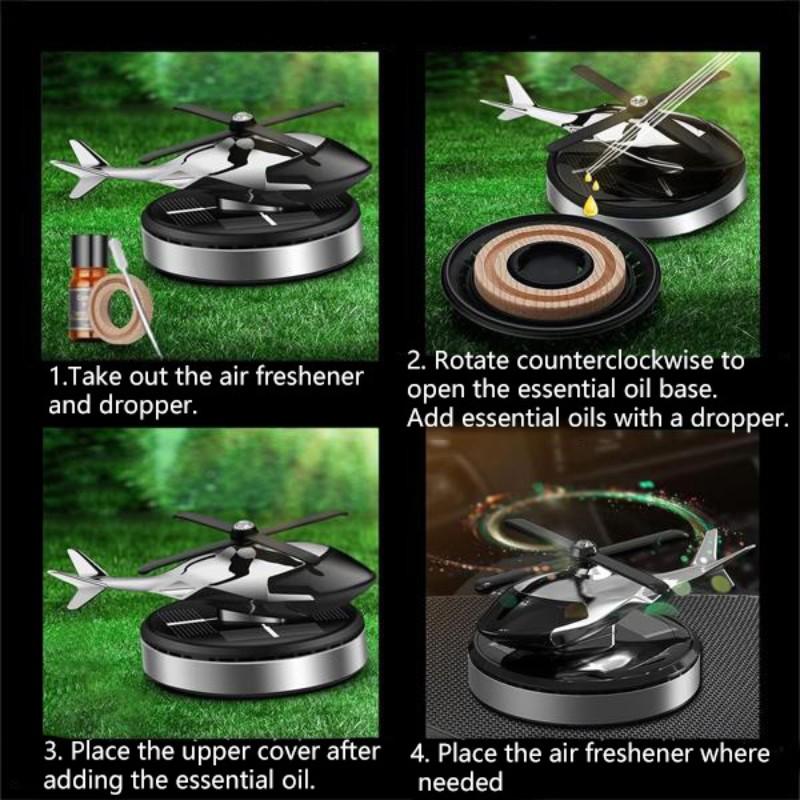 1.Take out the air freshener and dropper.

2. Rotate counterclockwise to open the essential oil base. Add essential oils with a dropper.

3. Place the upper cover after adding the essential oil.

4. Place the air freshener where needed