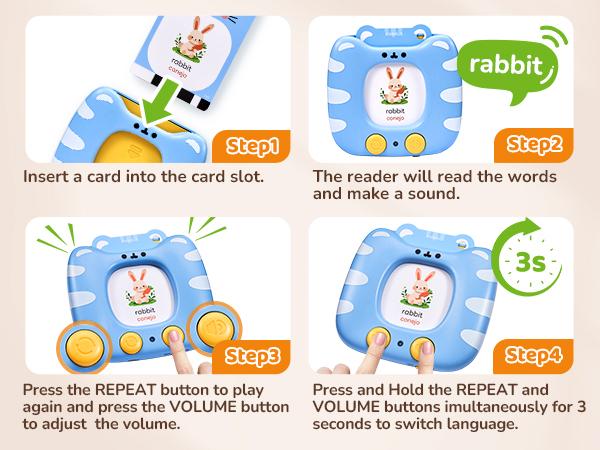 rabbit
conejo

Step1

Insert a card into the card slot.

rabbit

rabbit
conejo

Step2

The reader will read the words and make a sound.

rabbit
conejo

Step3

Press the REPEAT button to play again and press the VOLUME button to adjust the volume.

3s

rabbit
conejo

Step4

Press and Hold the REPEAT and VOLUME buttons imultaneously for 3 seconds to switch language.