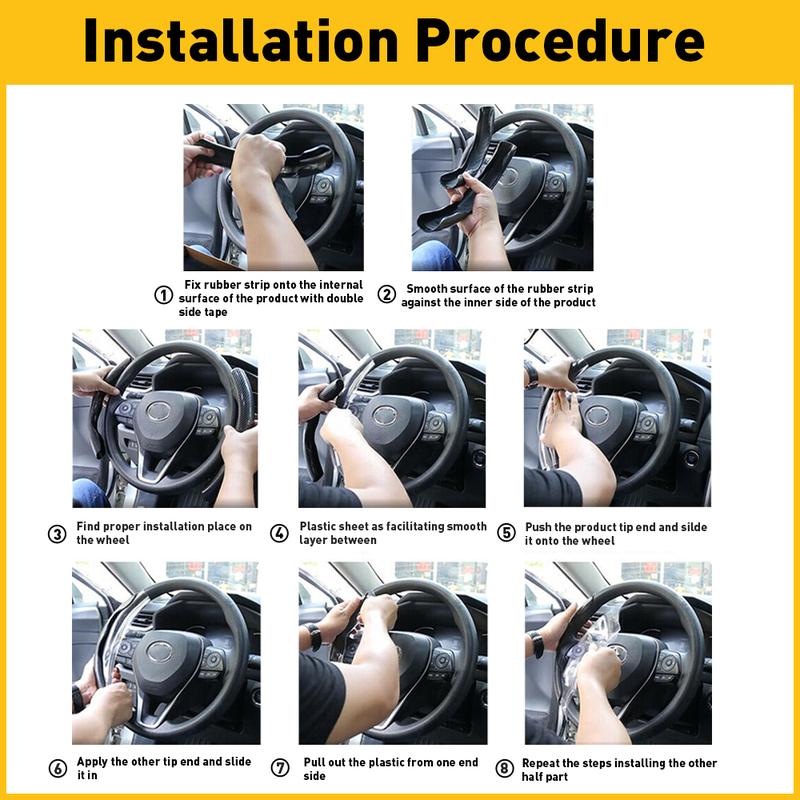 Installation Procedure

① Fix rubber strip onto the internal surface of the product with double side tape

② Smooth surface of the rubber strip against the inner side of the product

③ Find proper installation place on the wheel

④ Plastic sheet as facilitating smooth layer between

⑤ Push the product tip end and silde it onto the wheel

⑥ Apply the other tip end and slide it in

⑦ Pull out the plastic from one end side

⑧ Repeat the steps installing the other half part