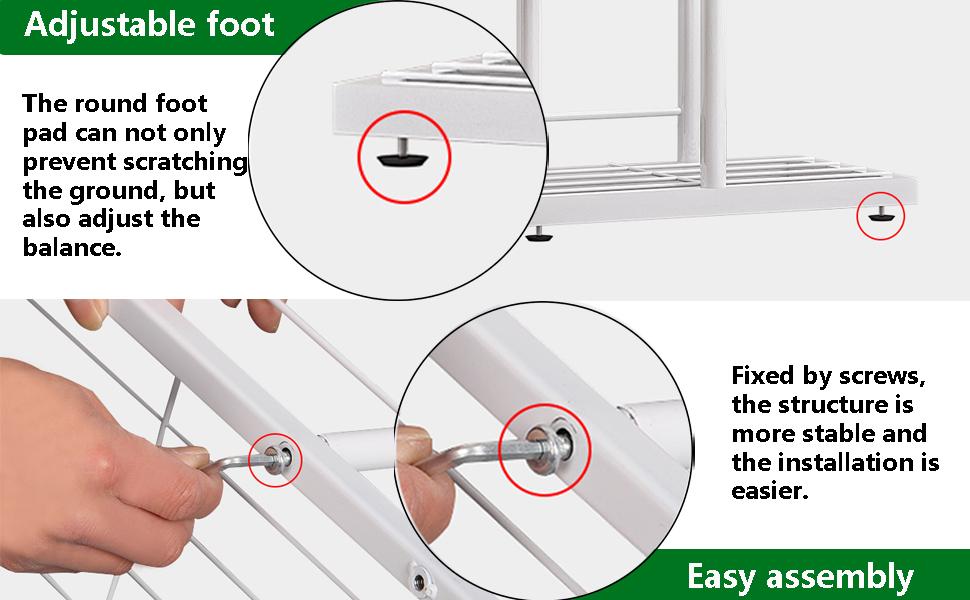 Adjustable foot

The round foot pad can not only prevent scratching the ground, but also adjust the balance.

Fixed by screws, the structure is more stable and the installation is easier.

Easy assembly