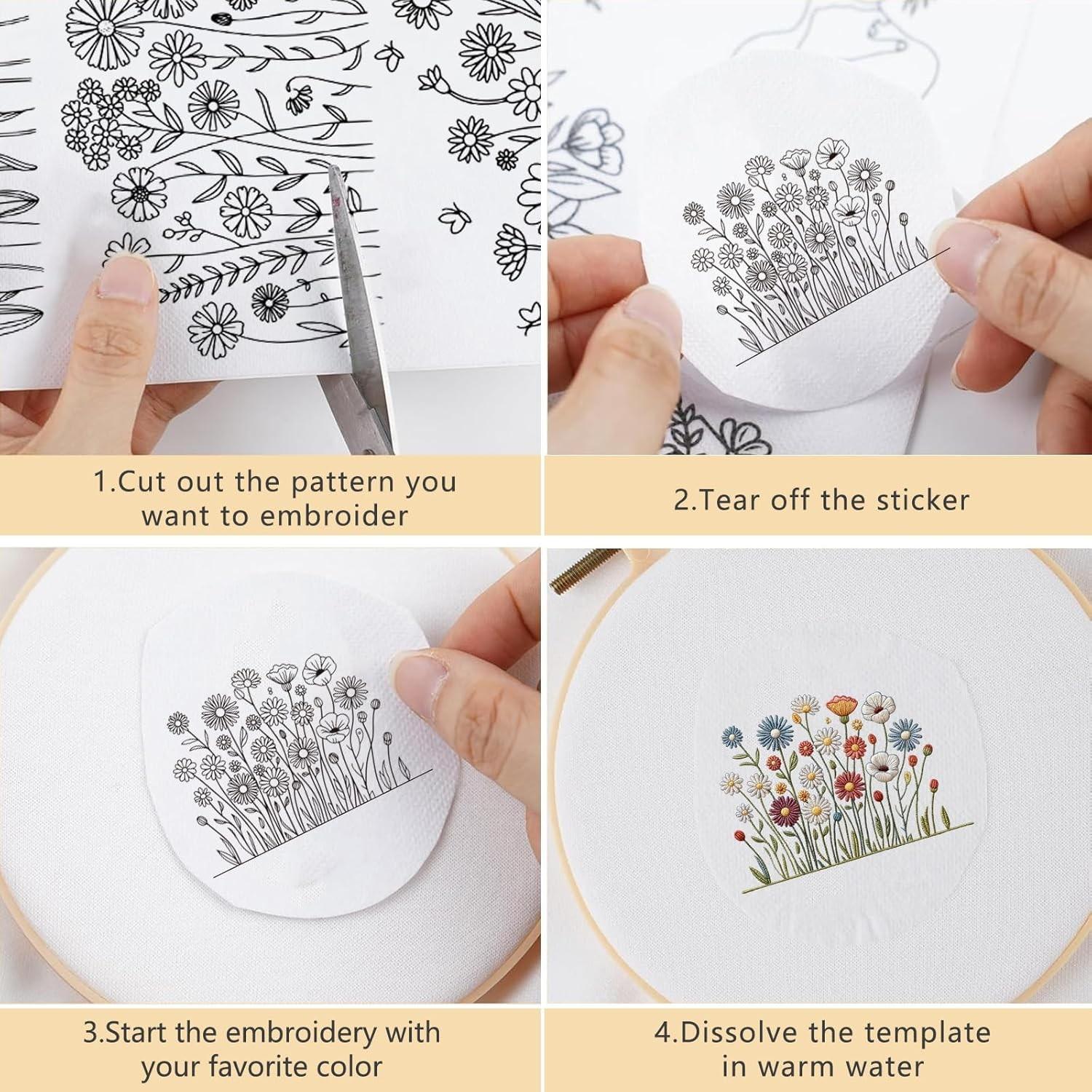 1.Cut out the pattern you want to embroider

2.Tear off the sticker

3.Start the embroidery with your favorite color

4.Dissolve the template in warm water