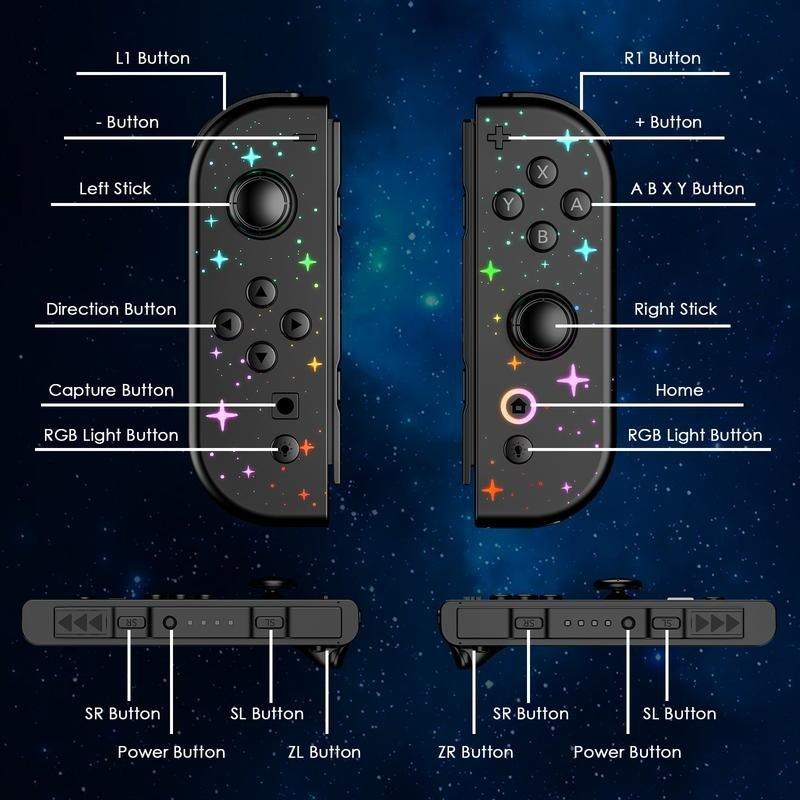 L1 Button

- Button

Left Stick

Direction Button

Capture Button

RGB Light Button

R1 Button

+ Button

X

Y

A

B

A B X Y Button

Right Stick

Home

RGB Light Button

SR

SL

SR Button

Power Button

SL Button

ZL Button

SR

SL

ZR Button

SR Button

Power Button

SL Button