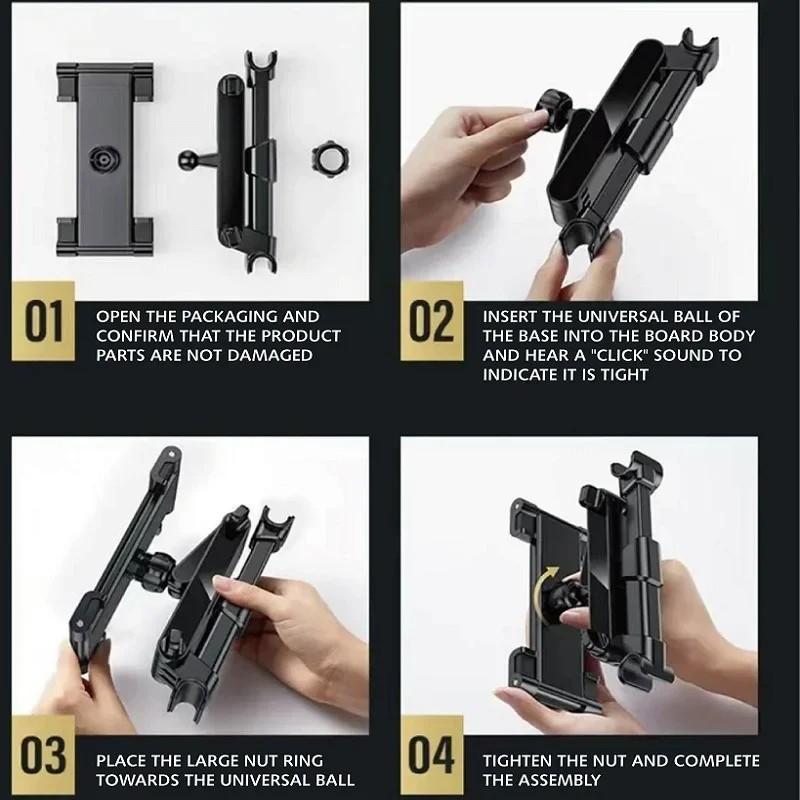 01

OPEN THE PACKAGING AND CONFIRM THAT THE PRODUCT PARTS ARE NOT DAMAGED

02

INSERT THE UNIVERSAL BALL OF THE BASE INTO THE BOARD BODY AND HEAR A "CLICK" SOUND TO INDICATE IT IS TIGHT

03

PLACE THE LARGE NUT RING TOWARDS THE UNIVERSAL BALL

04

TIGHTEN THE NUT AND COMPLETE THE ASSEMBLY