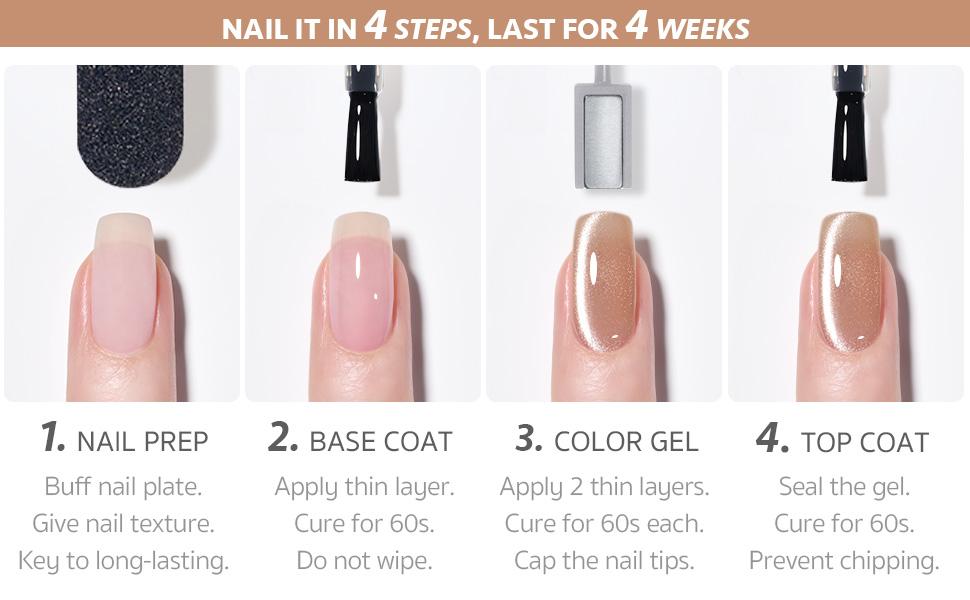 NAIL IT IN 4 STEPS, LAST FOR 4 WEEKS

1. NAIL PREP
Buff nail plate.
Give nail texture.
Key to long-lasting.

2. BASE COAT
Apply thin layer.
Cure for 60s.
Do not wipe.

3. COLOR GEL
Apply 2 thin layers.
Cure for 60s each.
Cap the nail tips.

4. TOP COAT
Seal the gel.
Cure for 60s.
Prevent chipping.