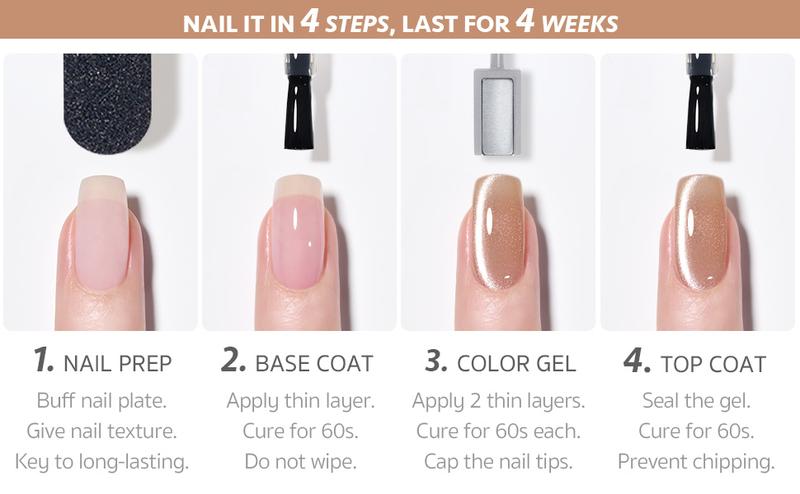 NAIL IT IN 4 STEPS, LAST FOR 4 WEEKS

1. NAIL PREP
Buff nail plate.
Give nail texture.
Key to long-lasting.

2. BASE COAT
Apply thin layer.
Cure for 60s.
Do not wipe.

3. COLOR GEL
Apply 2 thin layers.
Cure for 60s each.
Cap the nail tips.

4. TOP COAT
Seal the gel.
Cure for 60s.
Prevent chipping.