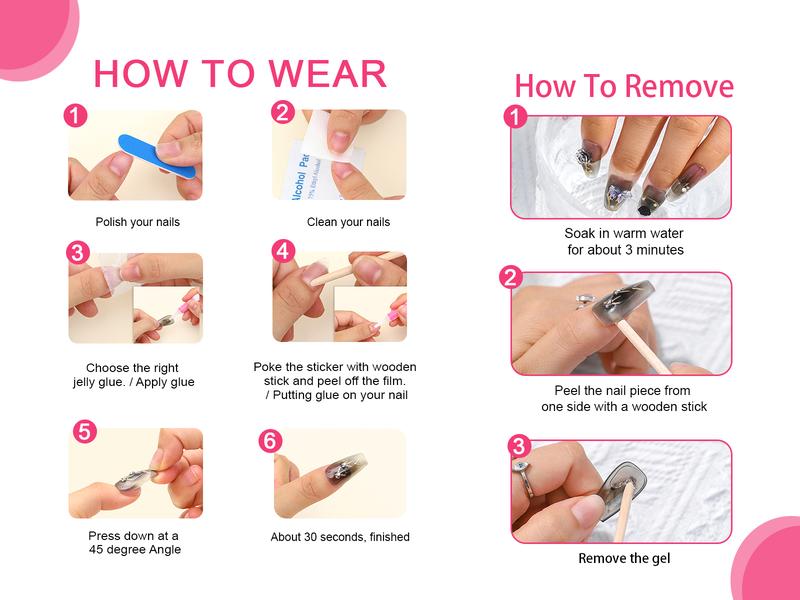 HOW TO WEAR

1
Polish your nails

2
Alcohol Pad
Clean your nails

3
Choose the right jelly glue. / Apply glue

4
Poke the sticker with wooden stick and peel off the film. / Putting glue on your nail

5
Press down at a 45 degree Angle

6
About 30 seconds, finished

How To Remove

1
Soak in warm water for about 3 minutes

2
Peel the nail piece from one side with a wooden stick

3
Remove the gel