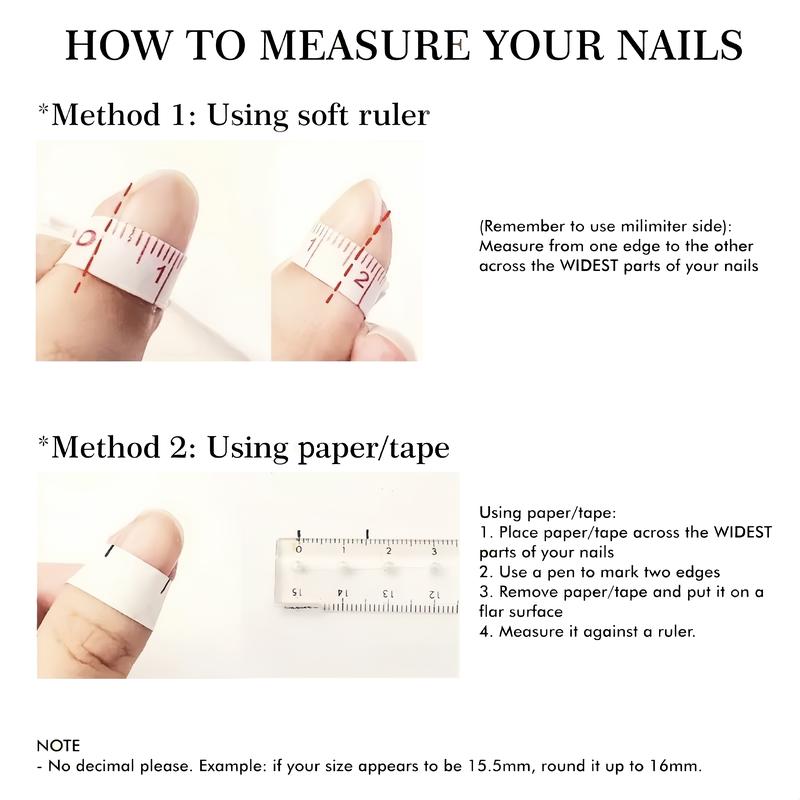 HOW TO MEASURE YOUR NAILS

*Method 1: Using soft ruler

0 1

1 2

(Remember to use milimiter side): Measure from one edge to the other across the WIDEST parts of your nails

*Method 2: Using paper/tape

0 1 2 3

15 14 13 12

Using paper/tape:
1. Place paper/tape across the WIDEST parts of your nails
2. Use a pen to mark two edges
3. Remove paper/tape and put it on a flar surface
4. Measure it against a ruler.

NOTE
- No decimal please. Example: if your size appears to be 15.5mm, round it up to 16mm.