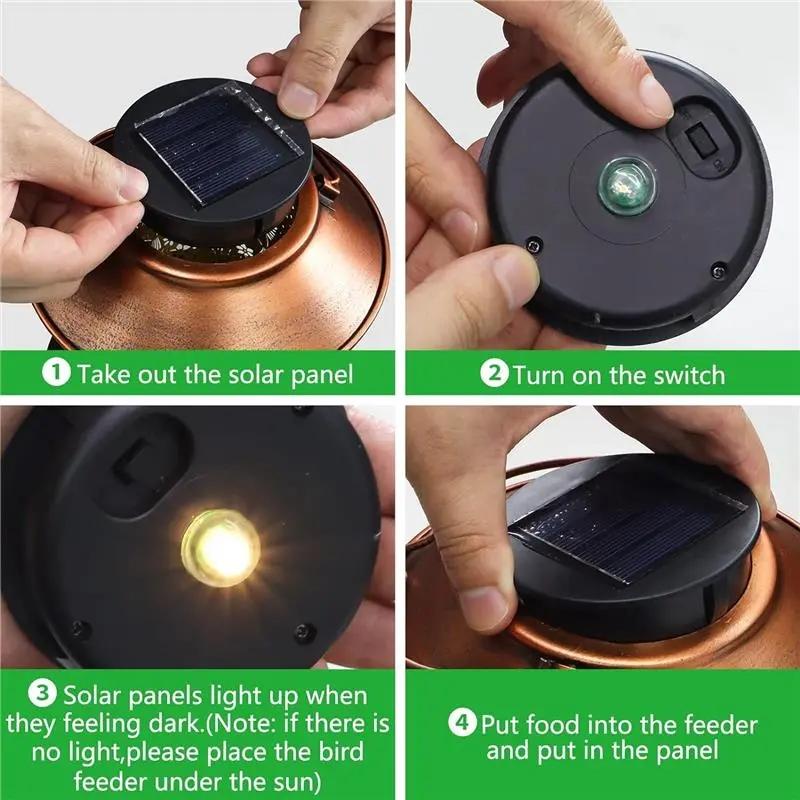 1 Take out the solar panel

2 Turn on the switch

3 Solar panels light up when they feeling dark.(Note: if there is no light,please place the bird feeder under the sun)

4 Put food into the feeder and put in the panel