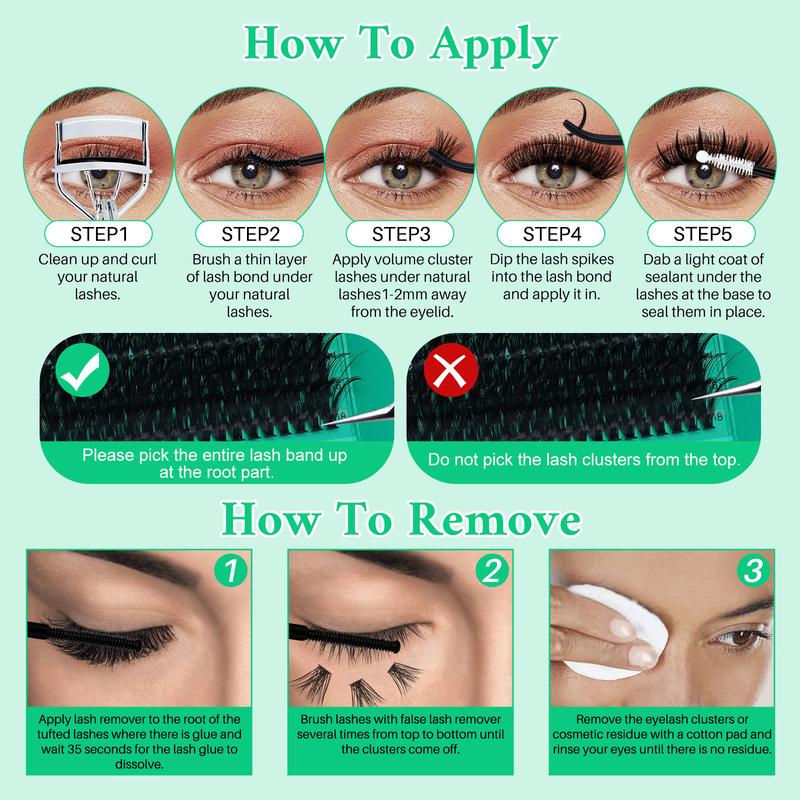 How To Apply

STEP1
Clean up and curl your natural lashes.

STEP2
Brush a thin layer of lash bond under your natural lashes.

STEP3
Apply volume cluster lashes under natural lashes1-2mm away from the eyelid.

STEP4
Dip the lash spikes into the lash bond and apply it in.

STEP5
Dab a light coat of sealant under the lashes at the base to seal them in place.

Please pick the entire lash band up at the root part.

Do not pick the lash clusters from the top.

How To Remove

1
Apply lash remover to the root of the tufted lashes where there is glue and wait 35 seconds for the lash glue to dissolve.

2
Brush lashes with false lash remover several times from top to bottom until the clusters come off.

3
Remove the eyelash clusters or cosmetic residue with a cotton pad and rinse your eyes until there is no residue.