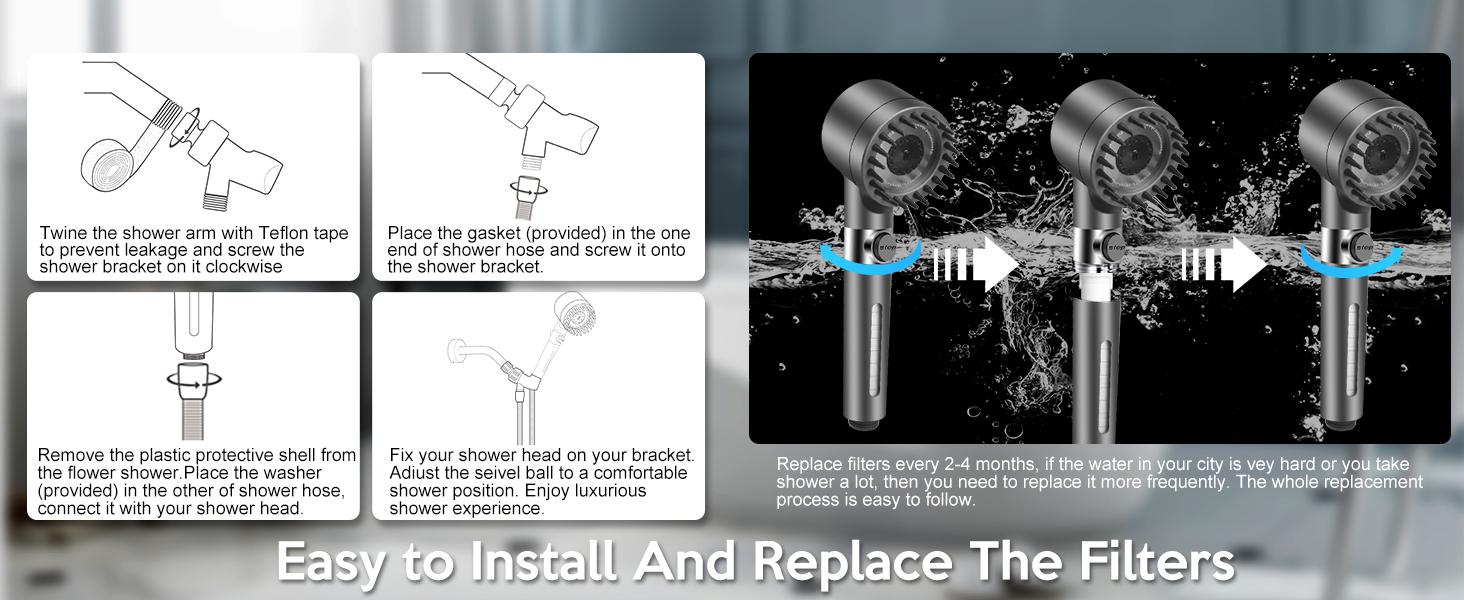 Twine the shower arm with Teflon tape to prevent leakage and screw the shower bracket on it clockwise

Place the gasket (provided) in the one end of shower hose and screw it onto the shower bracket.

Remove the plastic protective shell from the flower shower.Place the washer (provided) in the other of shower hose, connect it with your shower head.

Fix your shower head on your bracket. Adiust the seivel ball to a comfortable shower position. Enjoy luxurious shower experience.

stop

stop

stop

Replace filters every 2-4 months, if the water in your city is vey hard or you take shower a lot, then you need to replace it more frequently. The whole replacement process is easy to follow.

Easy to Install And Replace The Filters