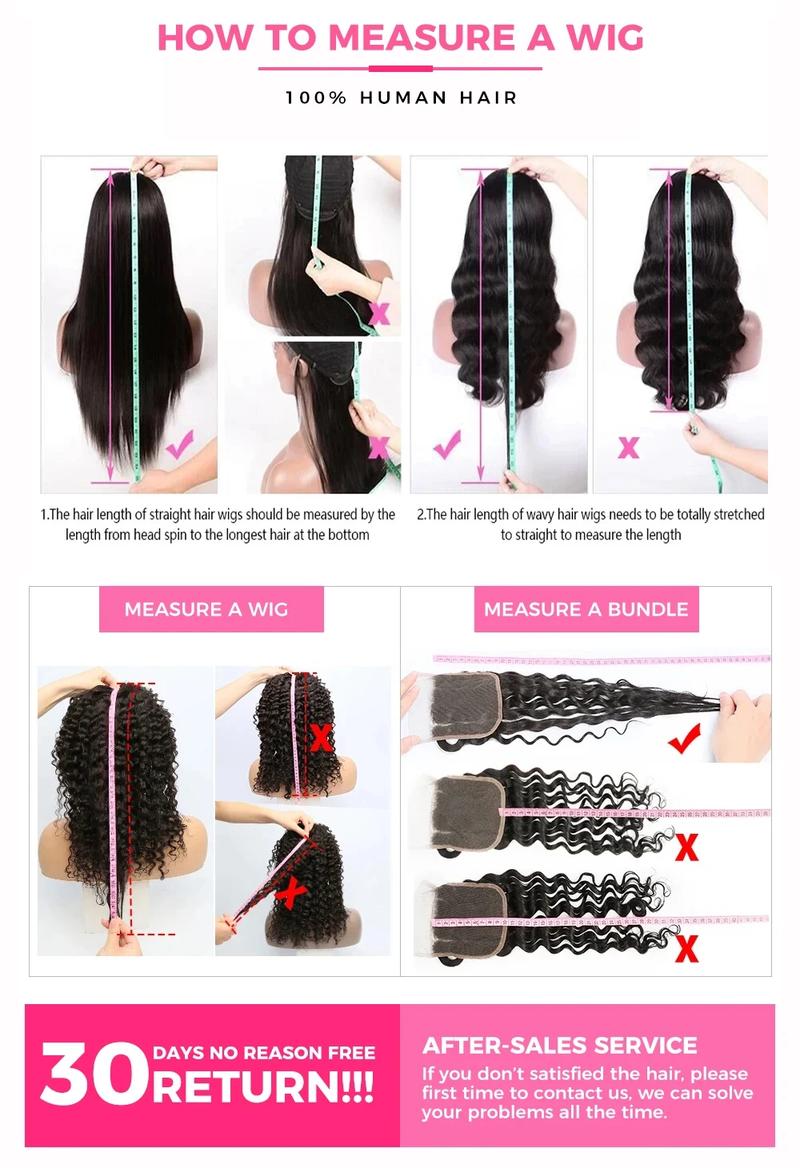 HOW TO MEASURE A WIG

100% HUMAN HAIR

1.The hair length of straight hair wigs should be measured by the length from head spin to the longest hair at the bottom

2.The hair length of wavy hair wigs needs to be totally stretched to straight to measure the length

MEASURE A WIG

MEASURE A BUNDLE

30 DAYS NO REASON FREE RETURN!!!

AFTER-SALES SERVICE

If you don't satisfied the hair, please first time to contact us, we can solve your problems all the time.