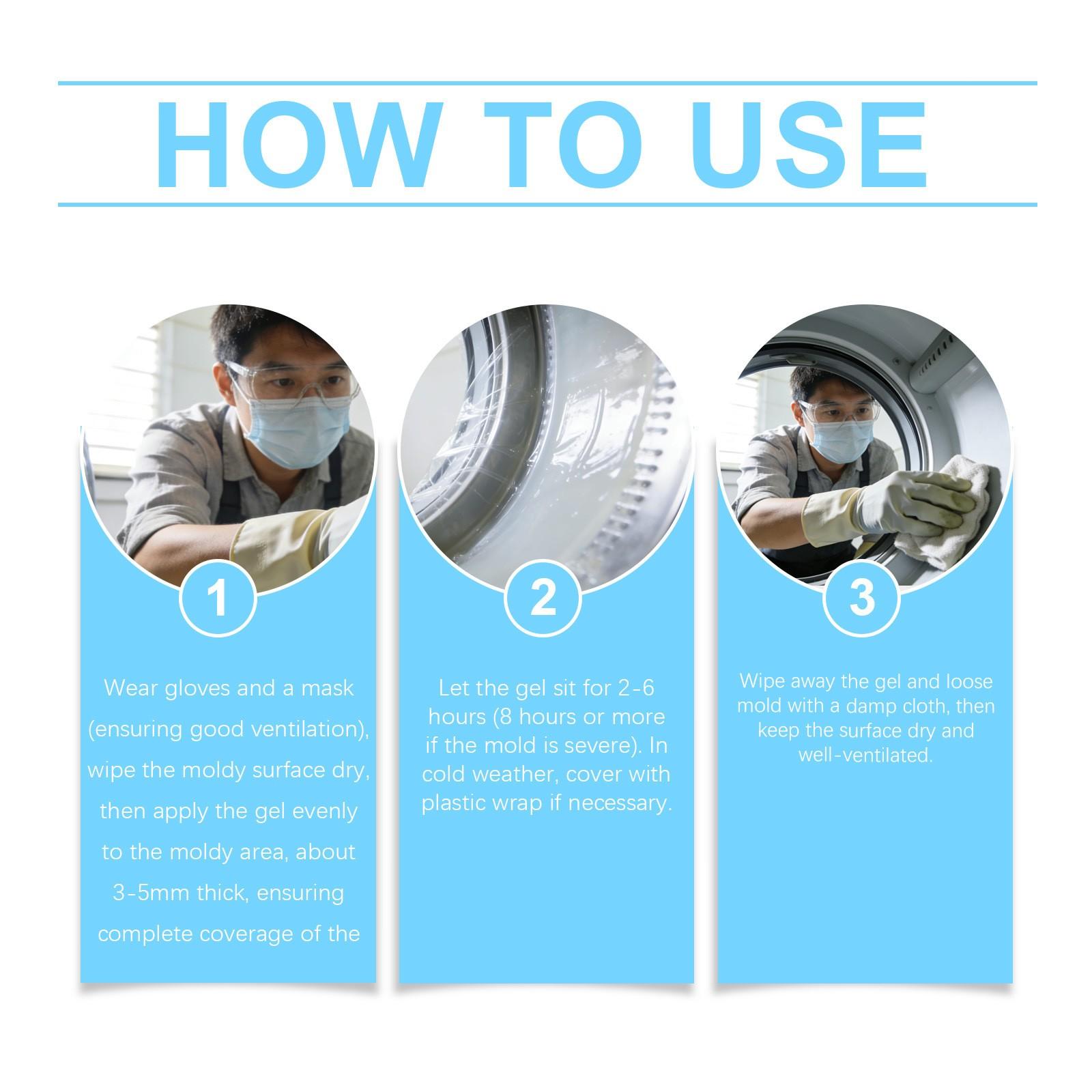 HOW TO USE

1

Wear gloves and a mask (ensuring good ventilation), wipe the moldy surface dry, then apply the gel evenly to the moldy area, about 3-5mm thick, ensuring complete coverage of the

2

Let the gel sit for 2-6 hours (8 hours or more if the mold is severe). In cold weather, cover with plastic wrap if necessary.

3

Wipe away the gel and loose mold with a damp cloth, then keep the surface dry and well-ventilated.