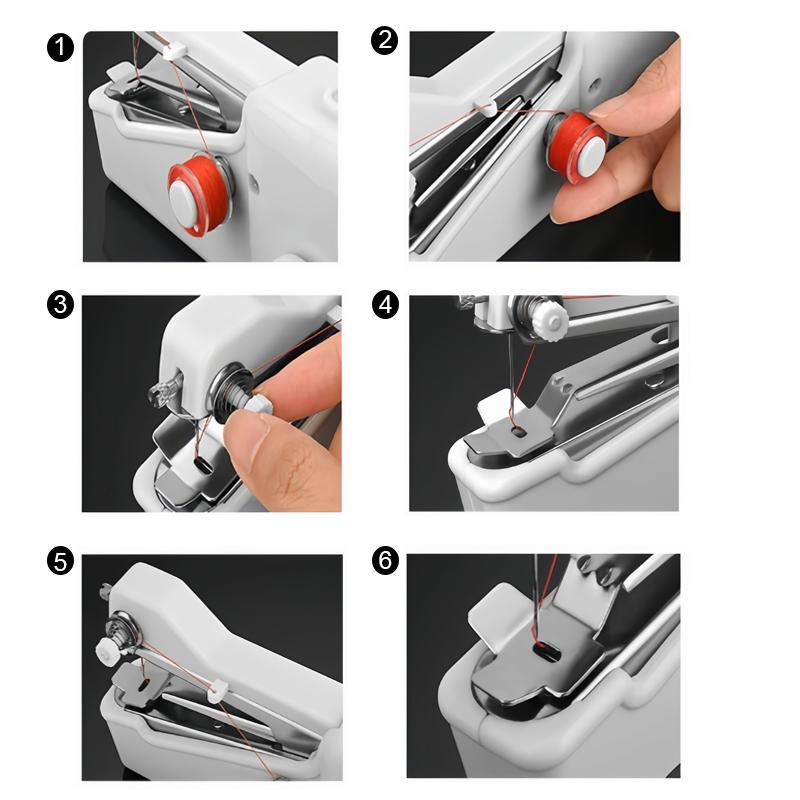 1
2
3
4
5
6