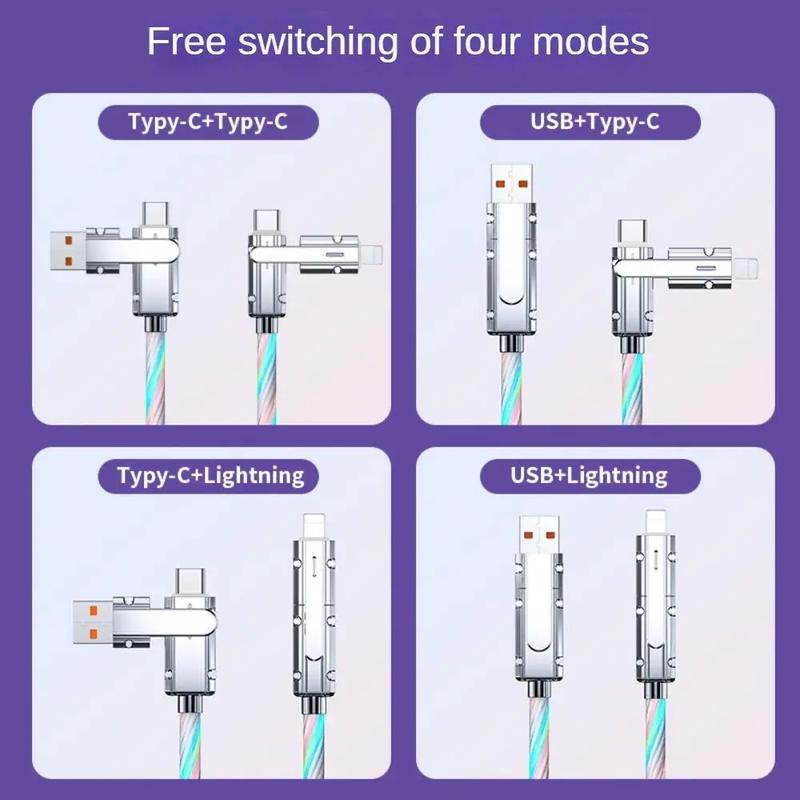 Free switching of four modes

Typy-C+Typy-C

USB+Typy-C

Typy-C+Lightning

USB+Lightning