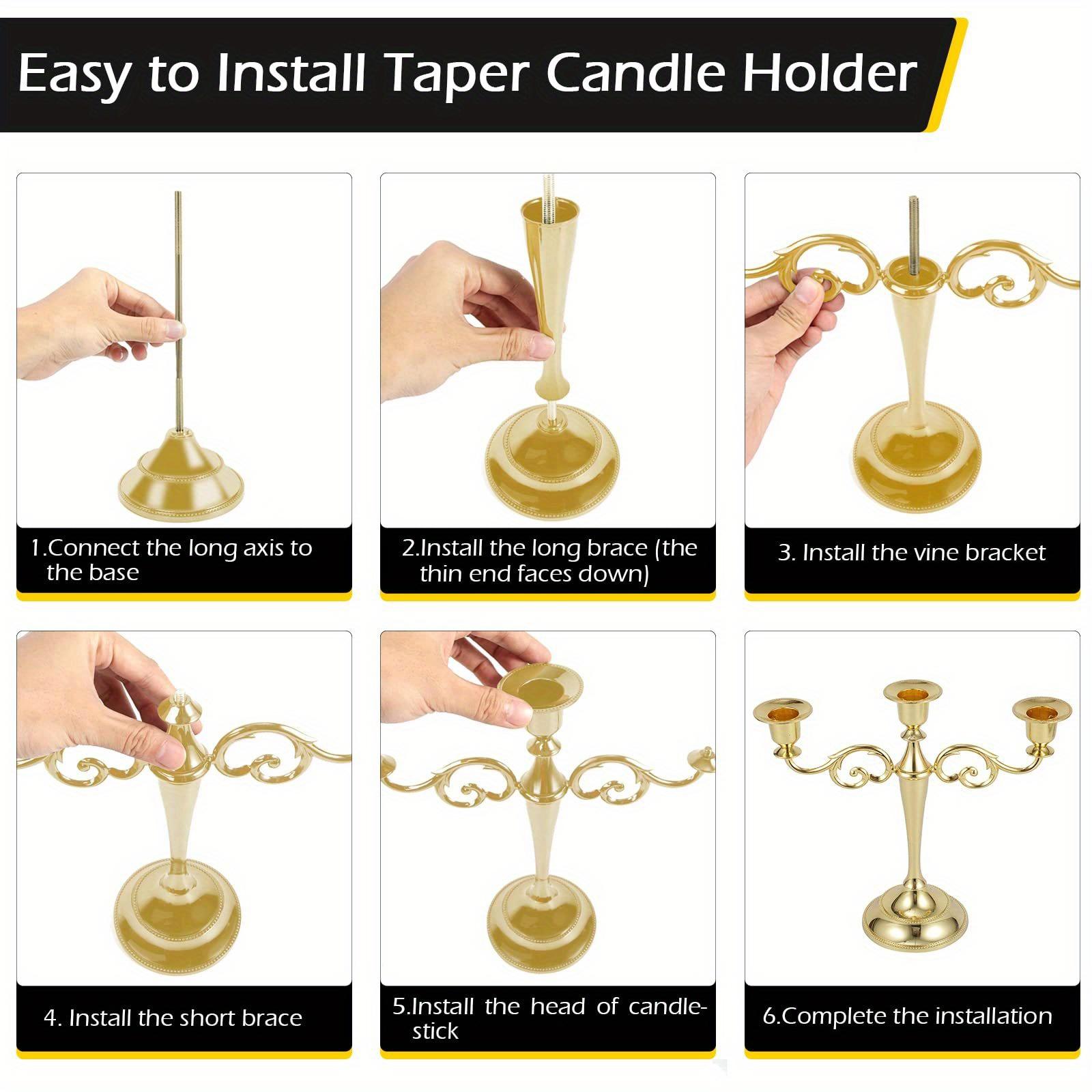 Easy to Install Taper Candle Holder

1.Connect the long axis to the base

2.Install the long brace (the thin end faces down)

3. Install the vine bracket

4. Install the short brace

5.Install the head of candlestick

6.Complete the installation