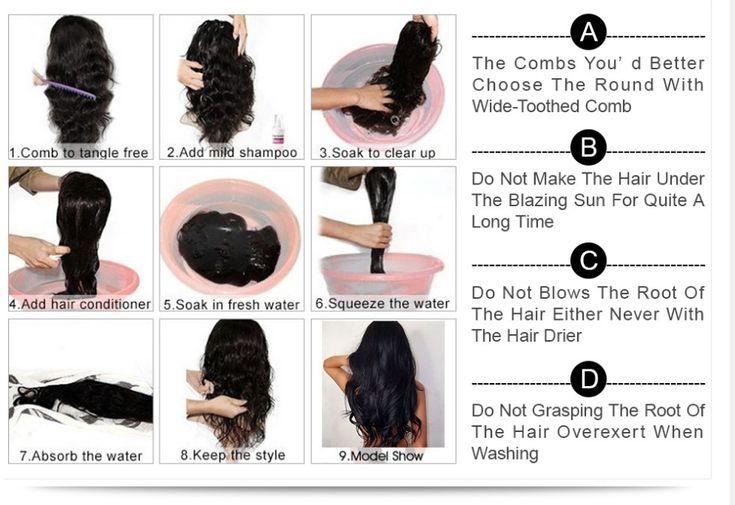 1.Comb to tangle free

2.Add mild shampoo

3.Soak to clear up

4.Add hair conditioner

5.Soak in fresh water

6.Squeeze the water

7.Absorb the water

8.Keep the style

9.Model Show

A

The Combs You' d Better Choose The Round With Wide-Toothed Comb

B

Do Not Make The Hair Under The Blazing Sun For Quite A Long Time

C

Do Not Blows The Root Of The Hair Either Never With The Hair Drier

D

Do Not Grasping The Root Of The Hair Overexert When Washing