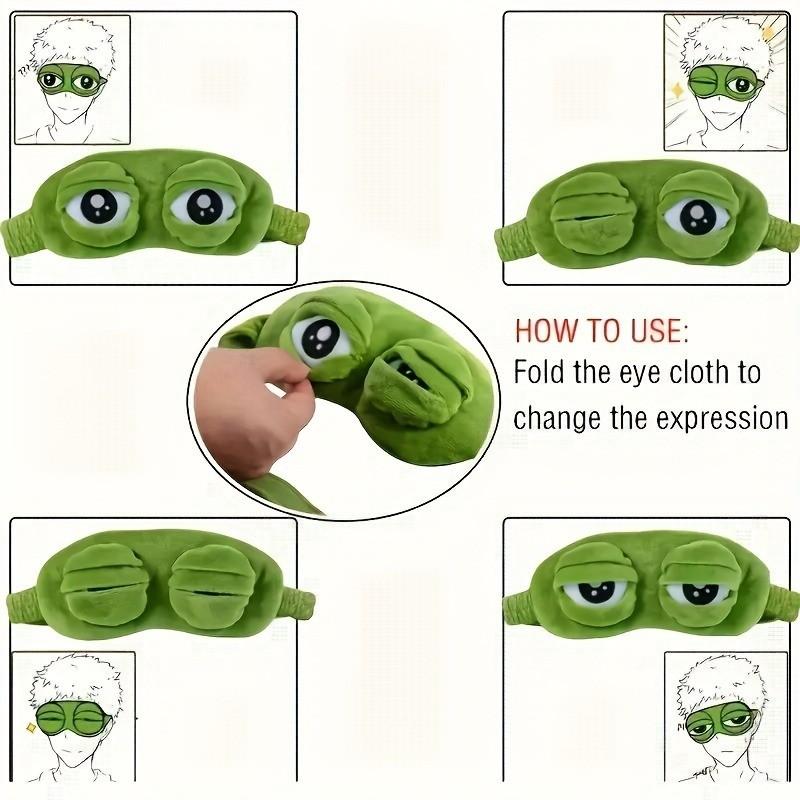 ???

HOW TO USE:
Fold the eye cloth to change the expression