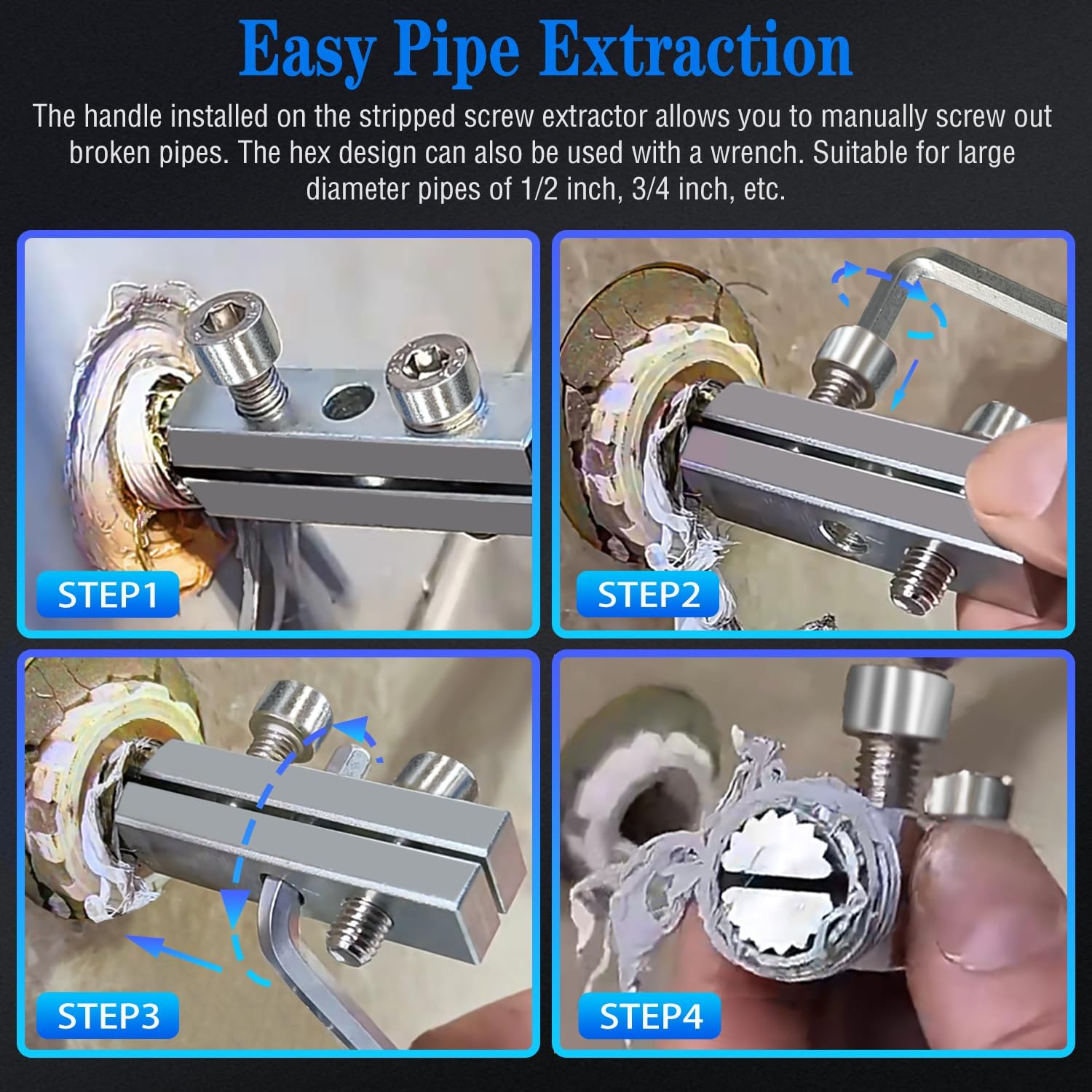 Easy Pipe Extraction

The handle installed on the stripped screw extractor allows you to manually screw out broken pipes. The hex design can also be used with a wrench. Suitable for large diameter pipes of 1/2 inch, 3/4 inch, etc.

STEP1

STEP2

STEP3

STEP4